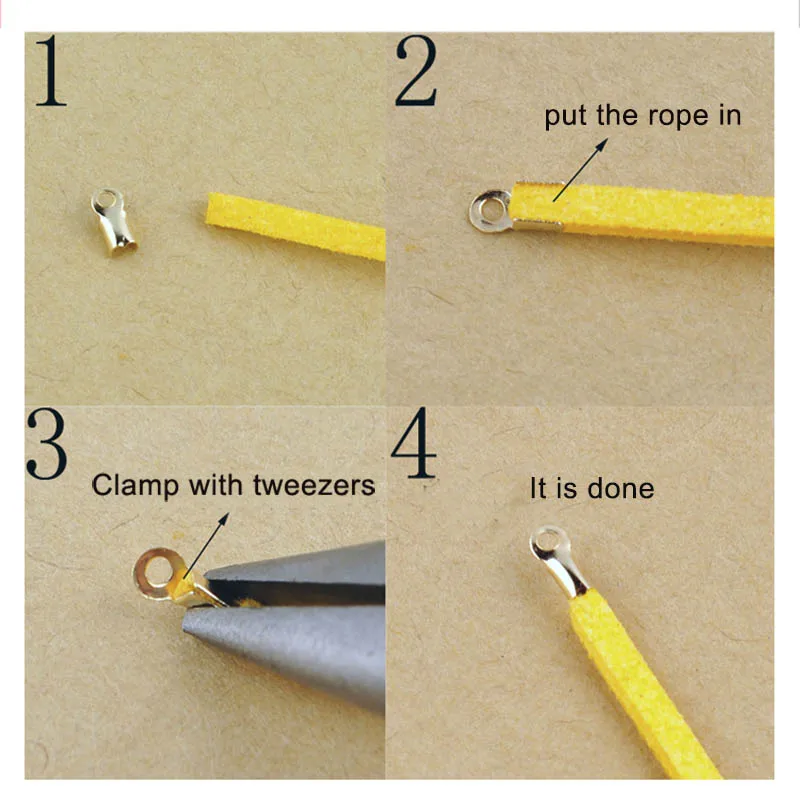 1

2

put the rope in

3

Clamp with tweezers

4

It is done