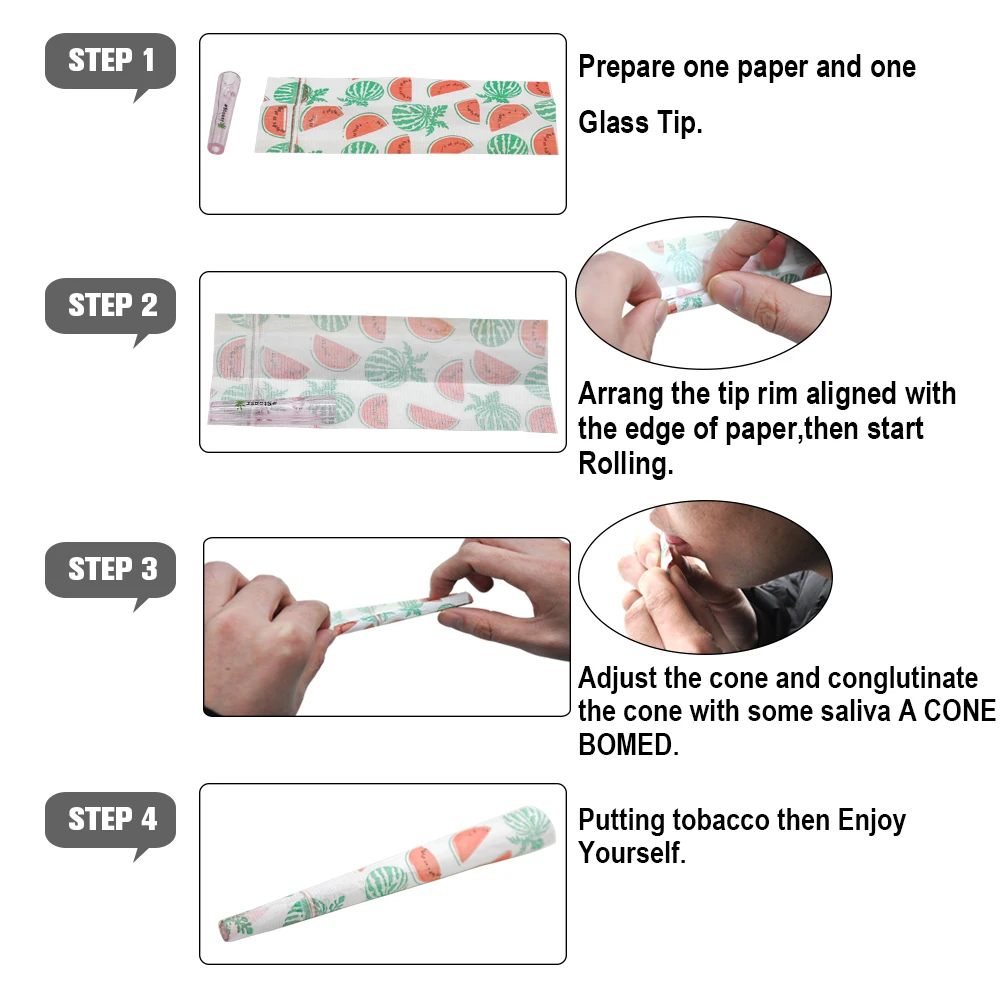 STEP 1

Prepare one paper and one

Glass Tip.

STEP 2

Arrang the tip rim aligned with the edge of paper,then start Rolling.

STEP 3

Adjust the cone and conglutinate the cone with some saliva A CONE BOMED.

STEP 4

Putting tobacco then Enjoy Yourself.