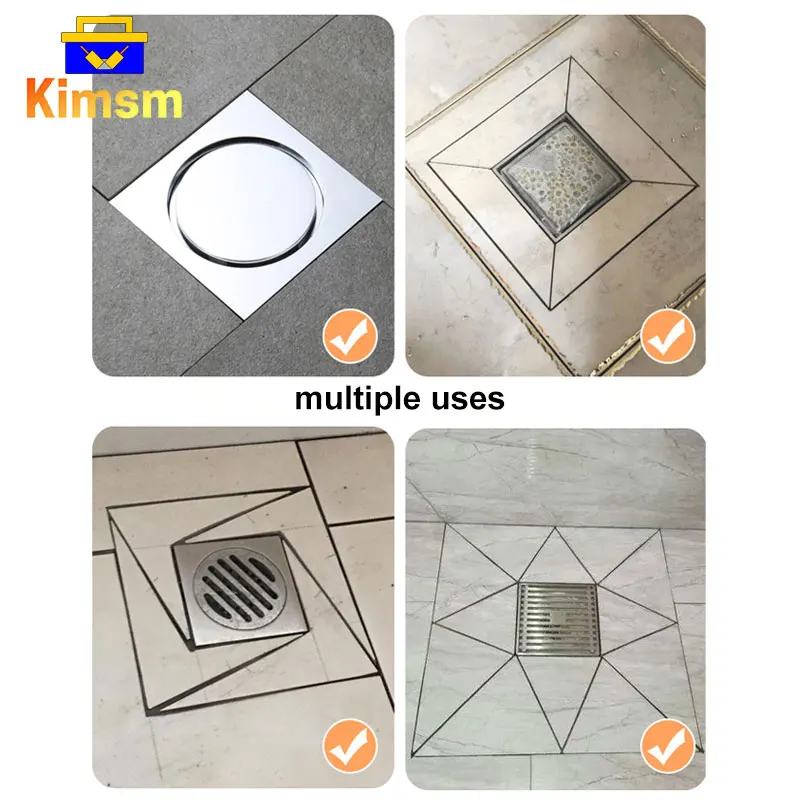 Kimsm

multiple uses