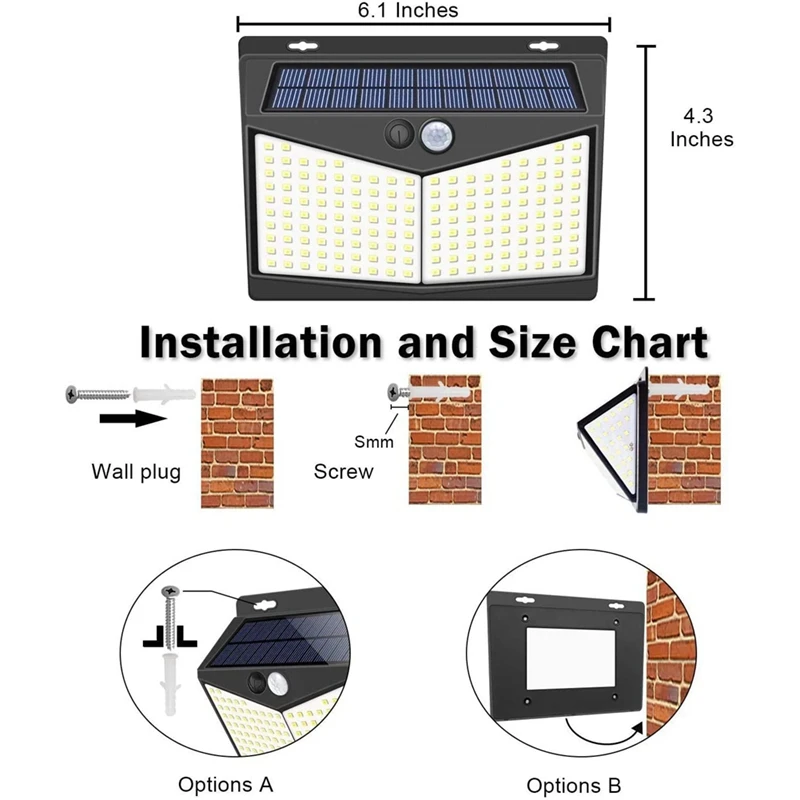 6.1 Inches

4.3 Inches

Installation and Size Chart

Wall plug

Smm

Screw

Options A

Options B