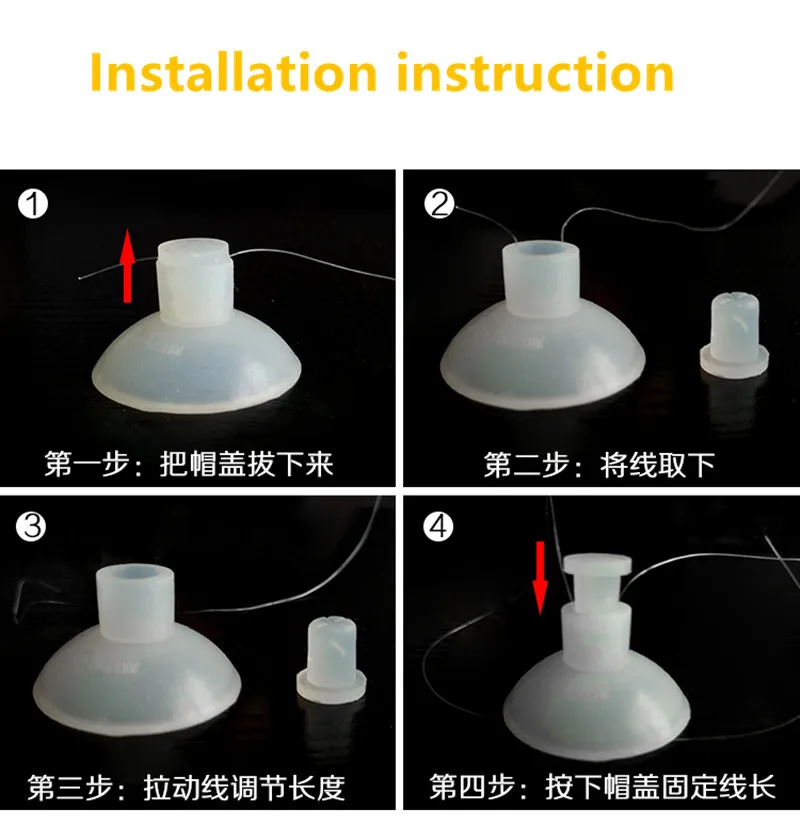 Installation instruction

①

第一步：把帽盖拔下来

②

第二步：将线取下

③

第三步：拉动线调节长度

④

第四步：按下帽盖固定线长