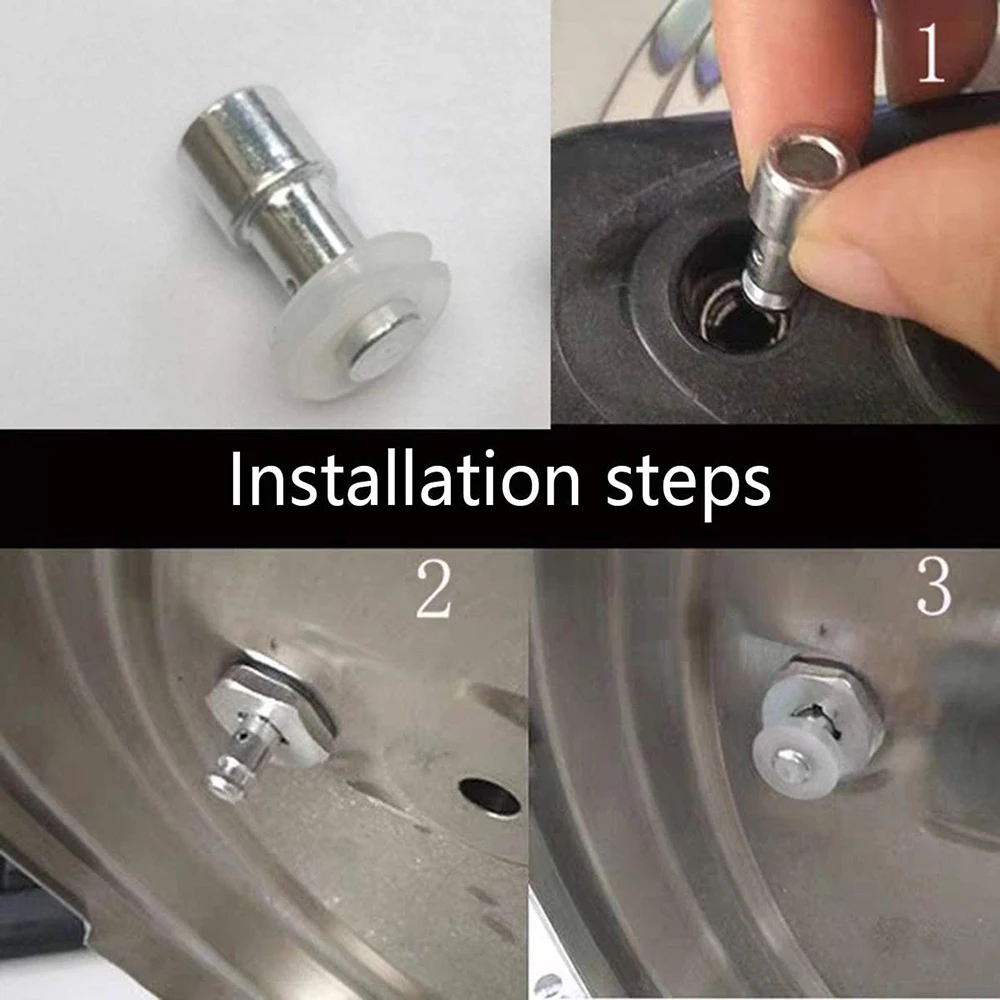 1

Installation steps

2

3