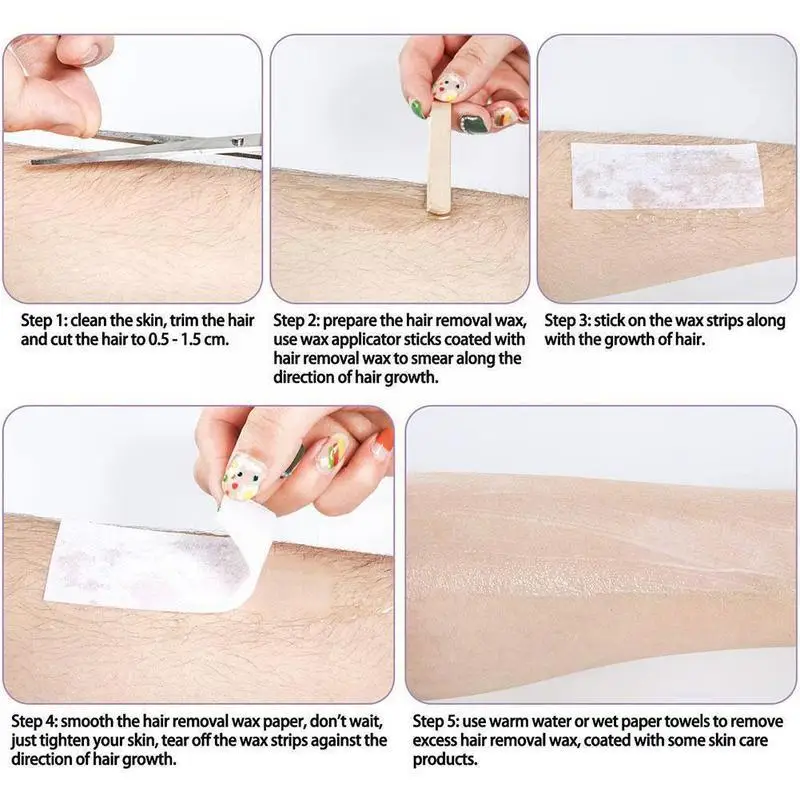 Step 1: clean the skin, trim the hair and cut the hair to 0.5 - 1.5 cm.

Step 2: prepare the hair removal wax, use wax applicator sticks coated with hair removal wax to smear along the direction of hair growth.

Step 3: stick on the wax strips along with the growth of hair.

Step 4: smooth the hair removal wax paper, don't wait, just tighten your skin, tear off the wax strips against the direction of hair growth.

Step 5: use warm water or wet paper towels to remove excess hair removal wax, coated with some skin care products.