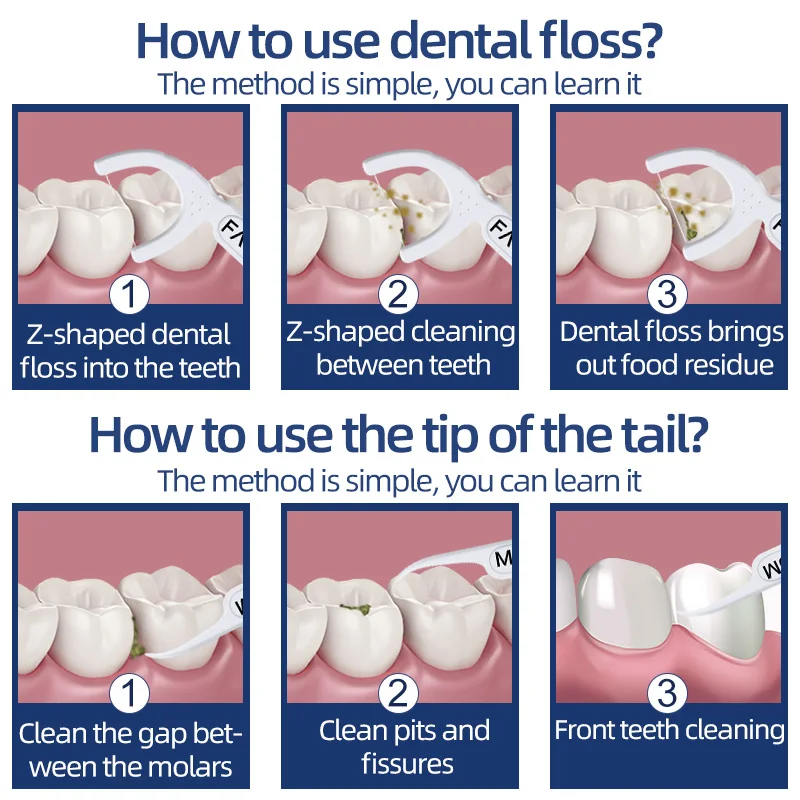 How to use dental floss?
The method is simple, you can learn it

1
Z-shaped dental floss into the teeth

2
Z-shaped cleaning between teeth

3
Dental floss brings out food residue

How to use the tip of the tail?
The method is simple, you can learn it

1
Clean the gap between the molars

2
Clean pits and fissures

3
Front teeth cleaning