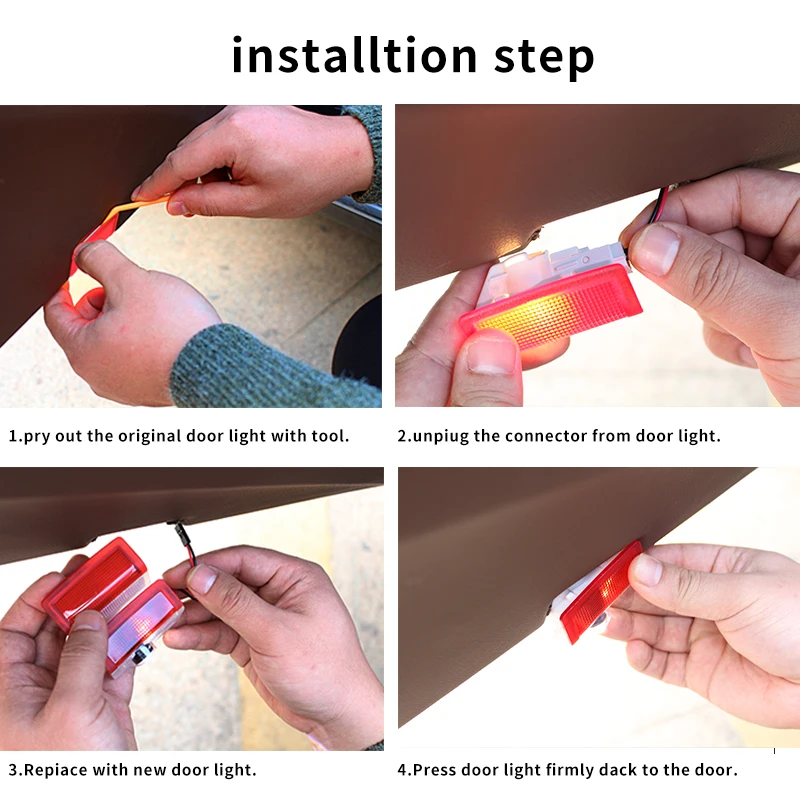 installtion step

1.pry out the original door light with tool.

2.unpiug the connector from door light.

3.Repiace with new door light.

4.Press door light firmly dack to the door.