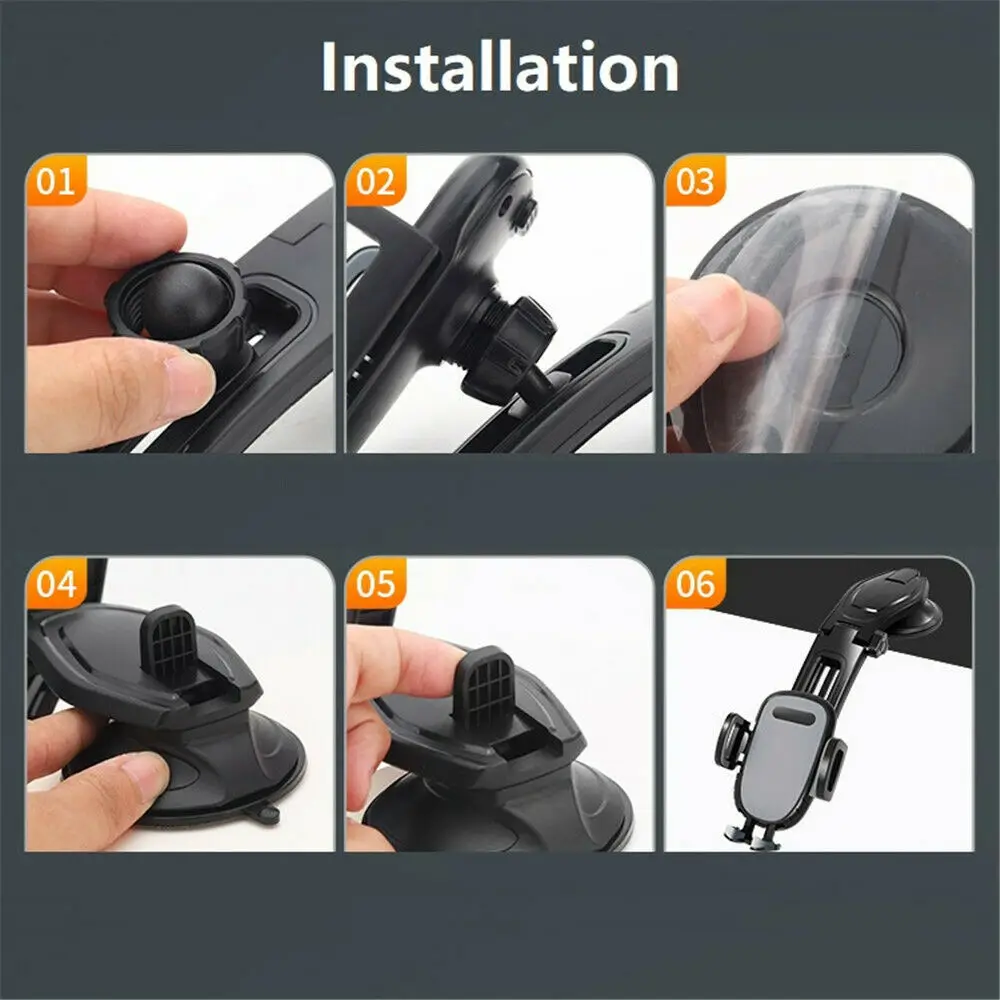 Installation

01

02

03

04

05

06