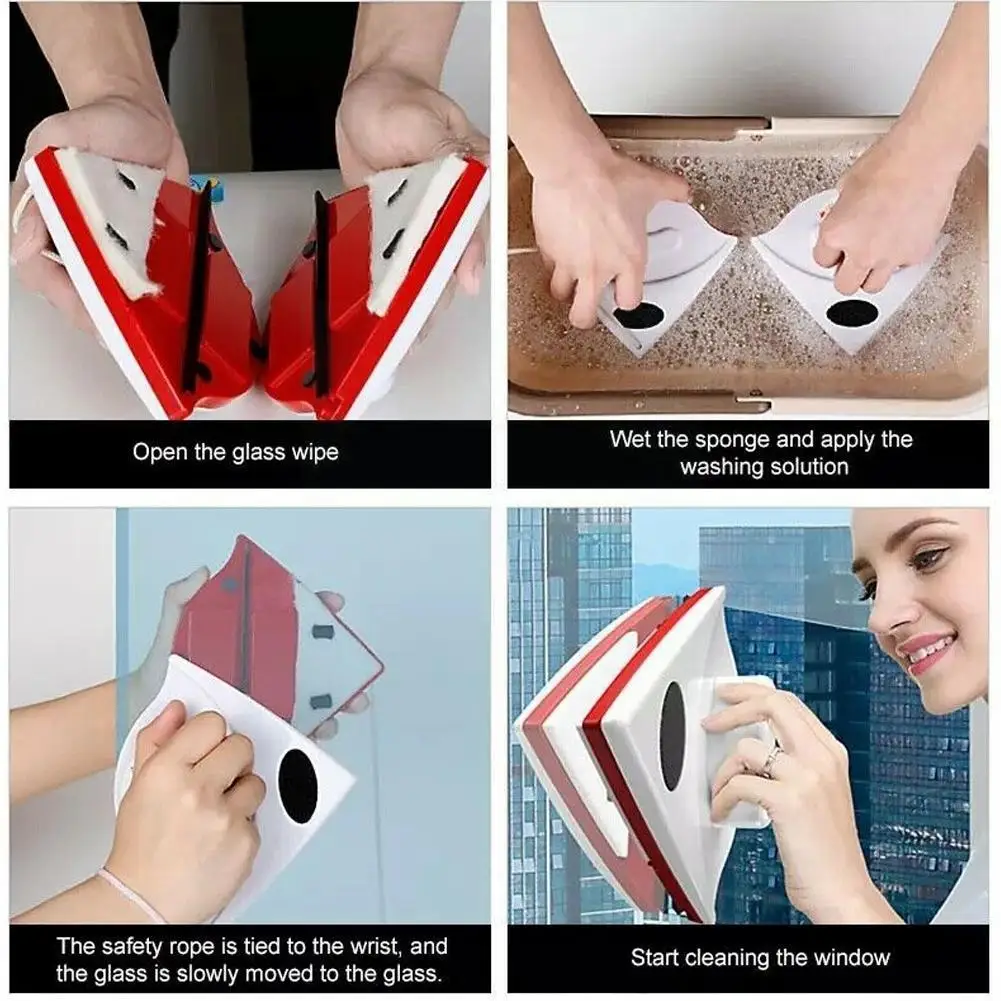 Open the glass wipe

Wet the sponge and apply the washing solution

The safety rope is tied to the wrist, and the glass is slowly moved to the glass.

Start cleaning the window