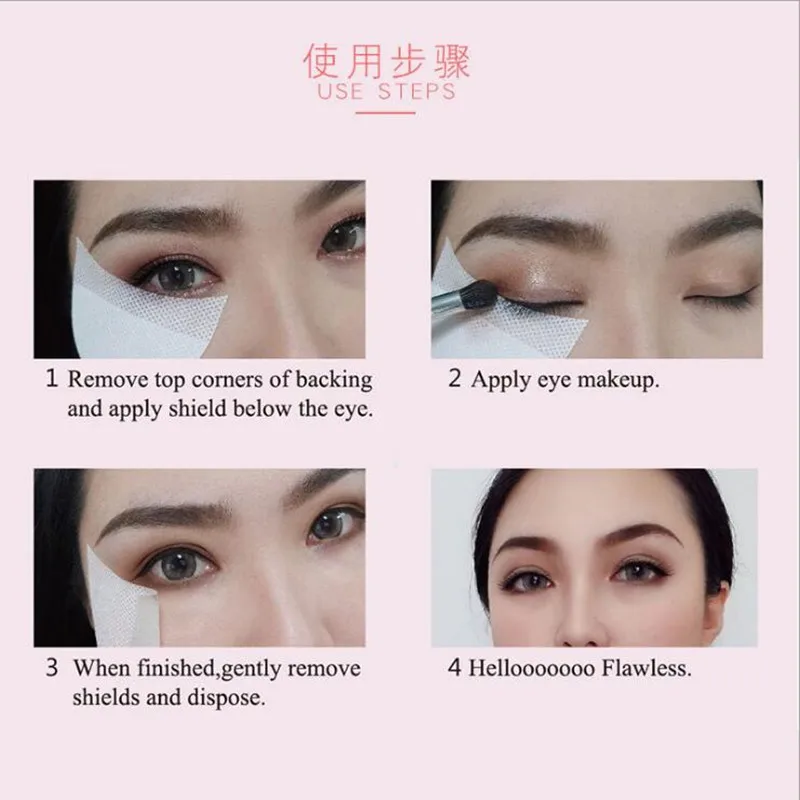 使用步骤
USE STEPS

1 Remove top corners of backing and apply shield below the eye.

2 Apply eye makeup.

3 When finished,gently remove shields and dispose.

4 Hellooooooo Flawless.