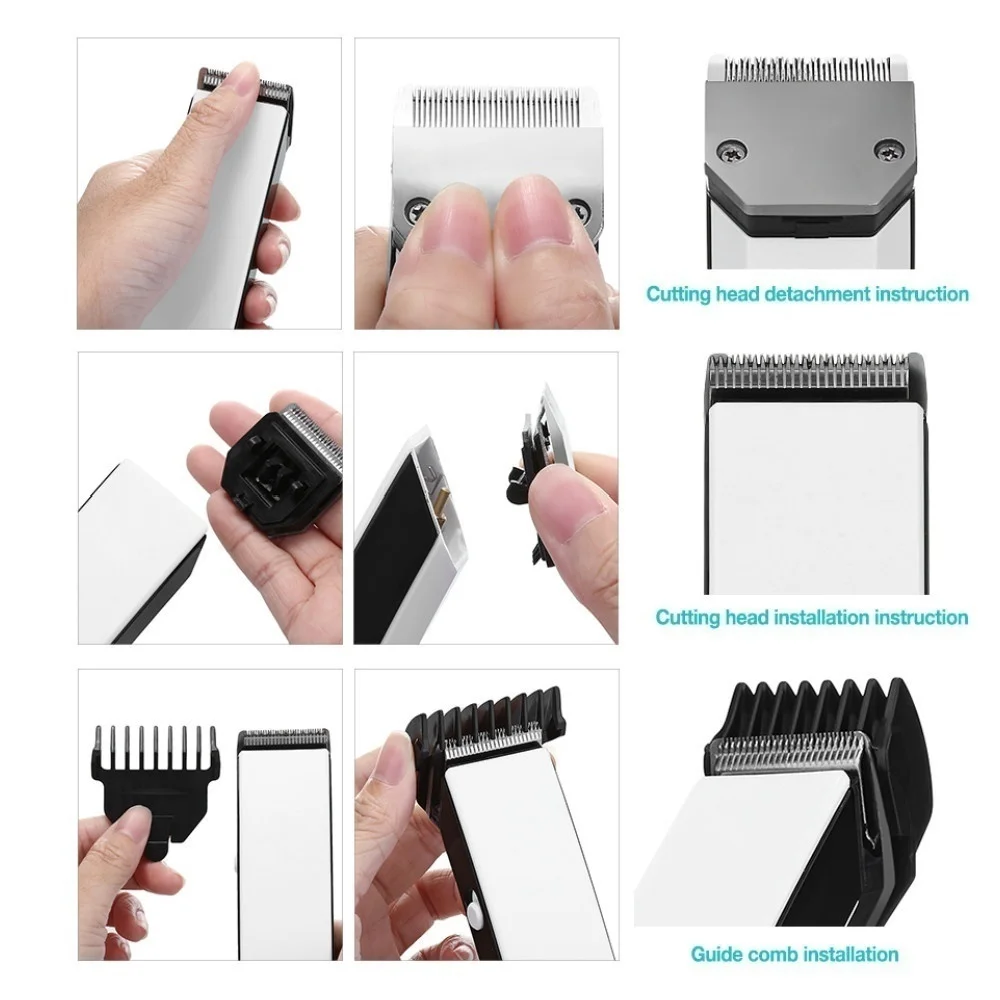 Cutting head detachment instruction

Cutting head installation instruction

Guide comb installation