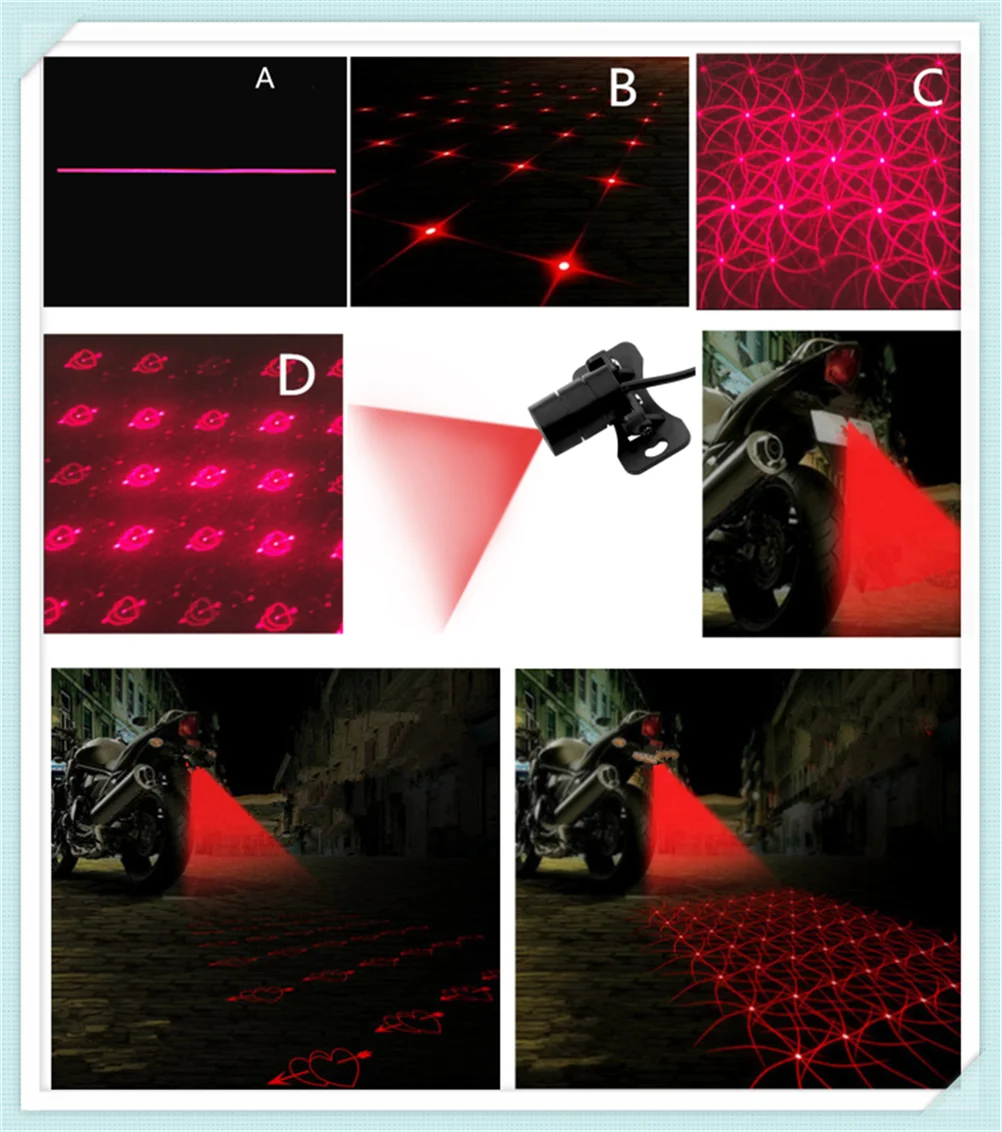 A

B

C

D