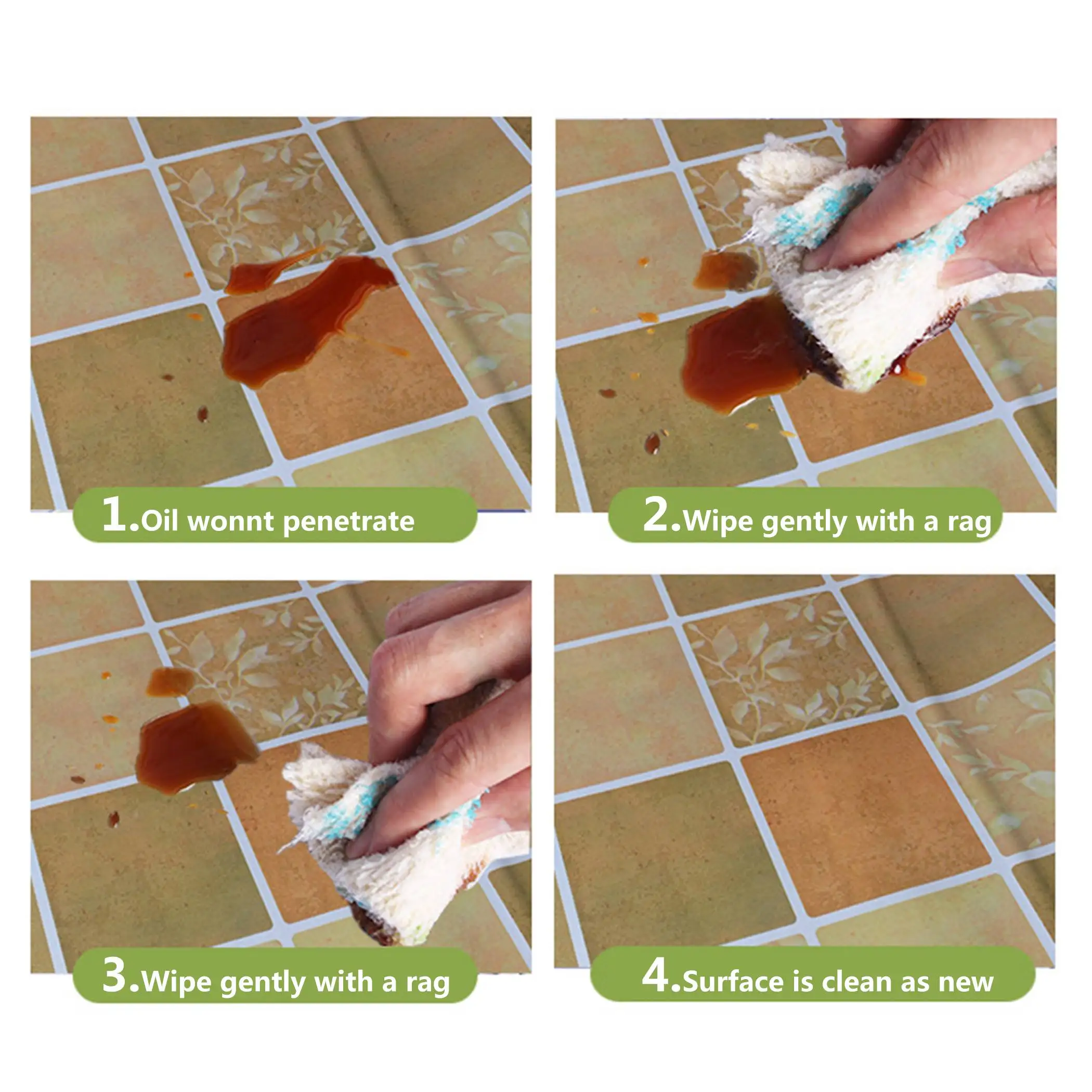 1.Oil wonnt penetrate

2.Wipe gently with a rag

3.Wipe gently with a rag

4.Surface is clean as new