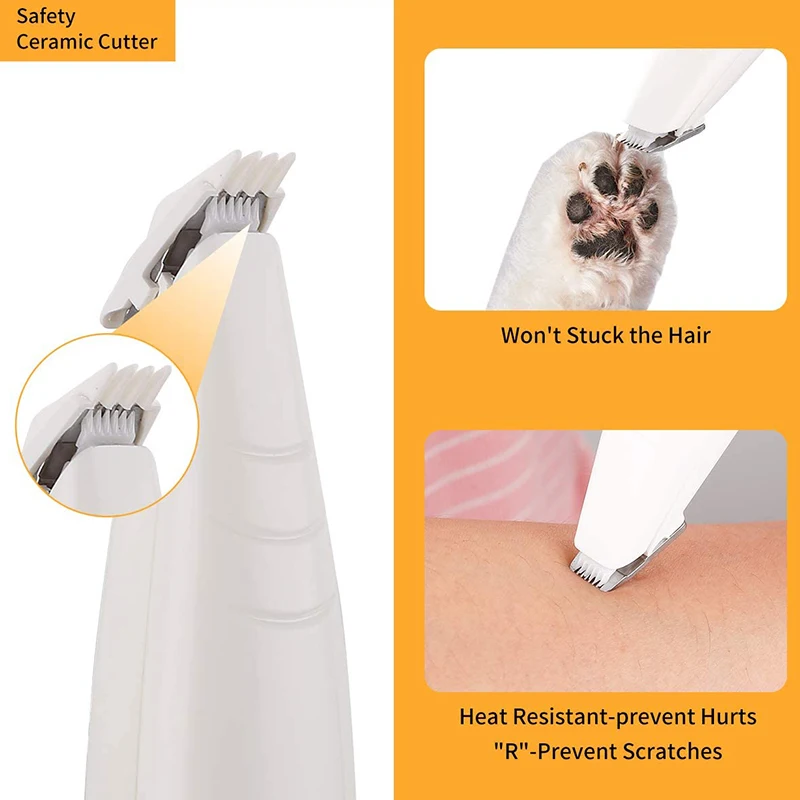 Safety
Ceramic Cutter

Won't Stuck the Hair

Heat Resistant-prevent Hurts
"R"-Prevent Scratches