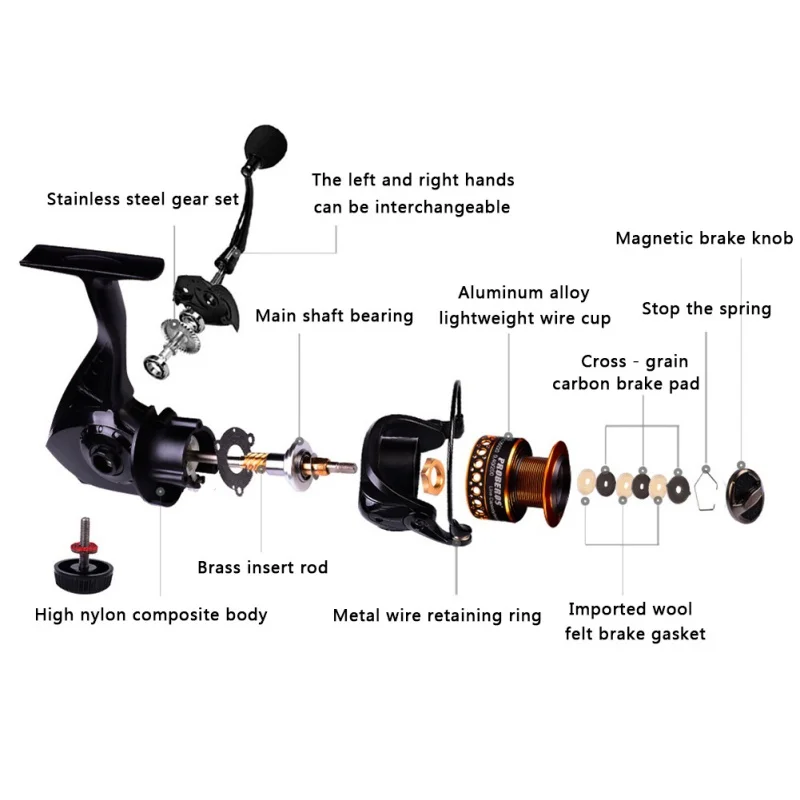 Stainless steel gear set

The left and right hands can be interchangeable

Magnetic brake knob

Main shaft bearing

Aluminum alloy lightweight wire cup

Stop the spring

Cross - grain carbon brake pad

PROBEROS

Brass insert rod

High nylon composite body

Metal wire retaining ring

Imported wool felt brake gasket