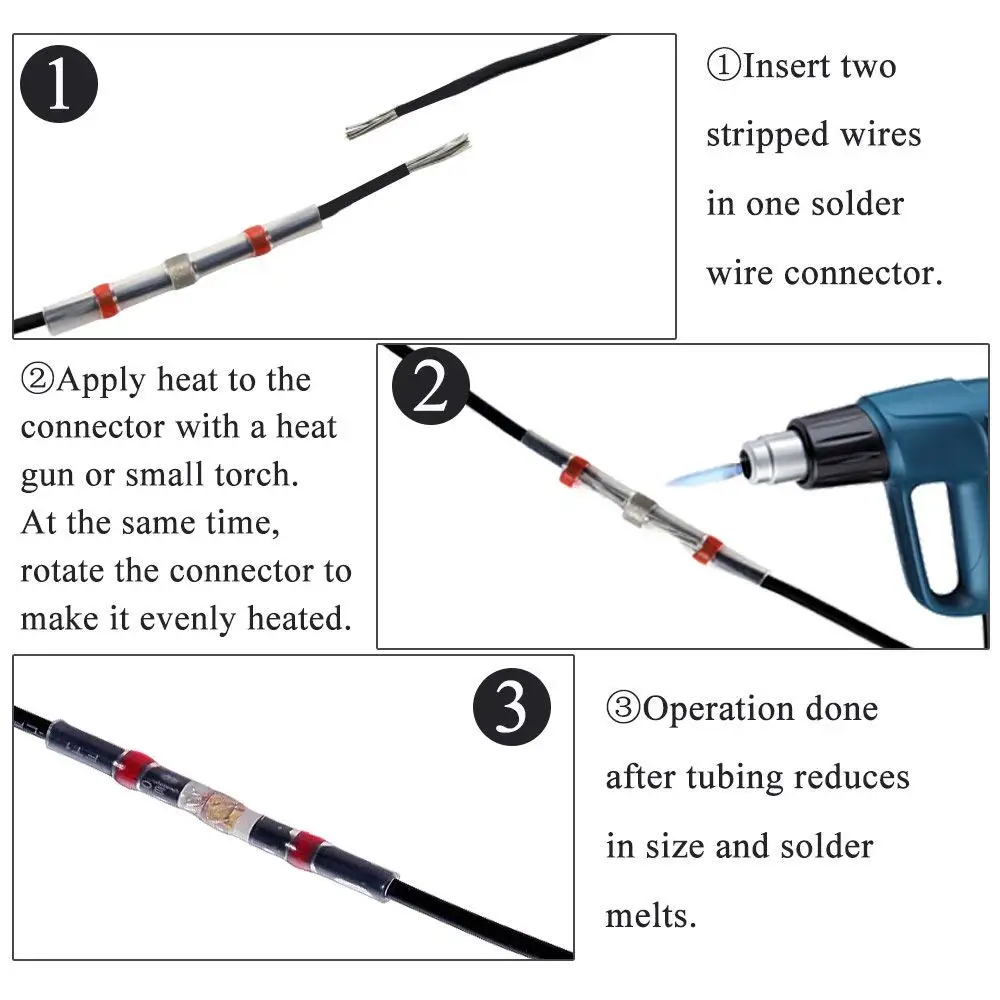 1

①Insert two stripped wires in one solder wire connector.

②Apply heat to the connector with a heat gun or small torch. At the same time, rotate the connector to make it evenly heated.

2

3

③Operation done after tubing reduces in size and solder melts.