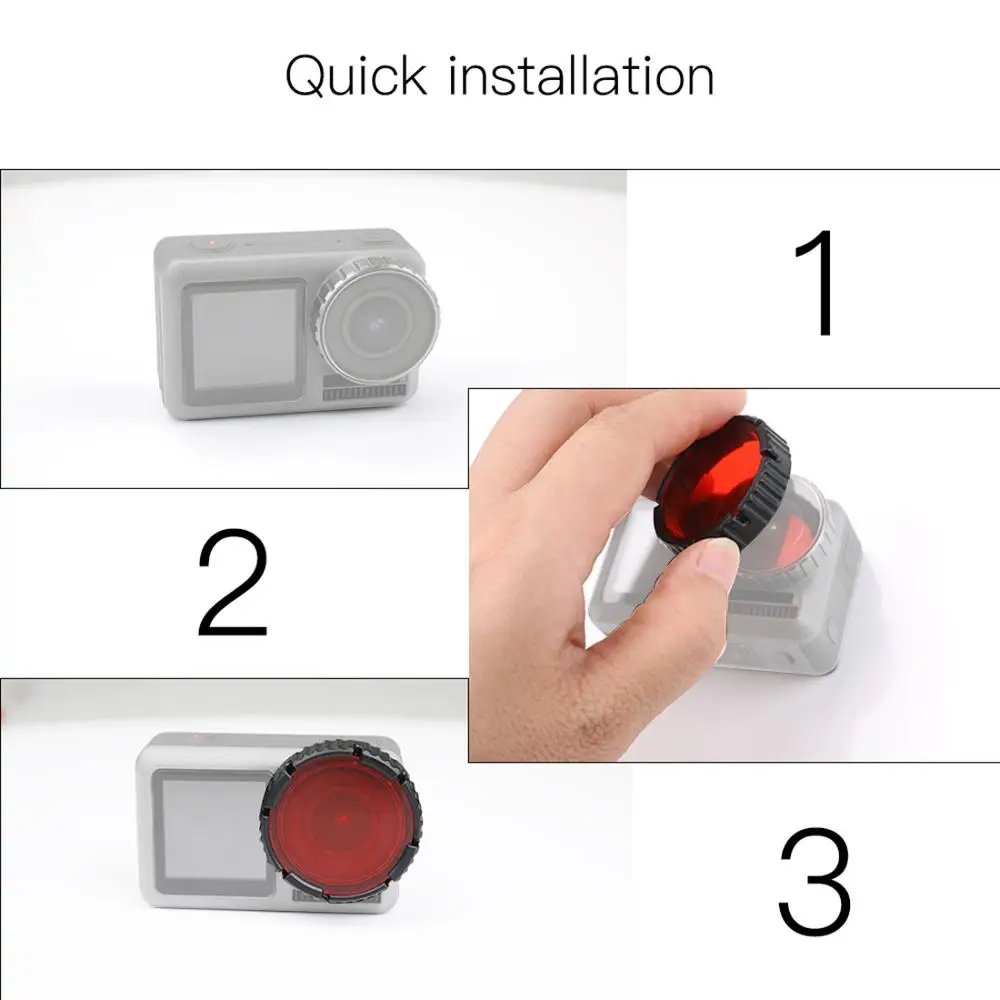 Quick installation

1

2

3