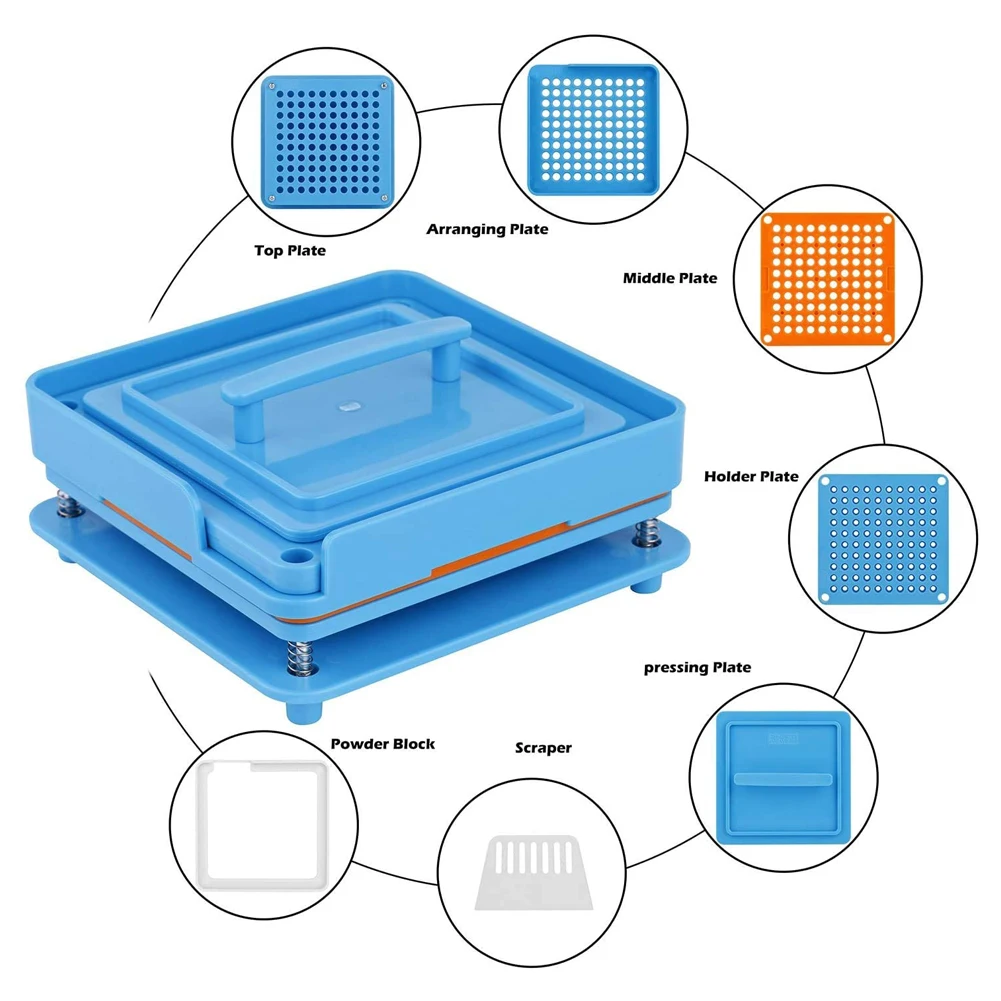 Top Plate

Arranging Plate

Middle Plate

Holder Plate

pressing Plate

Powder Block

Scraper