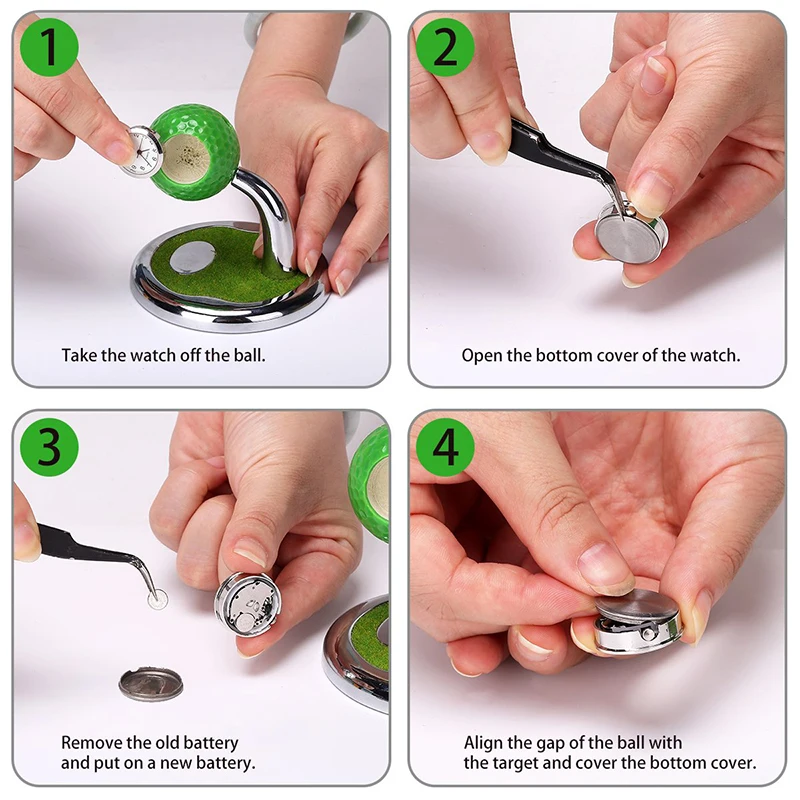 1

Take the watch off the ball.

2

Open the bottom cover of the watch.

3

Remove the old battery and put on a new battery.

4

Align the gap of the ball with the target and cover the bottom cover.