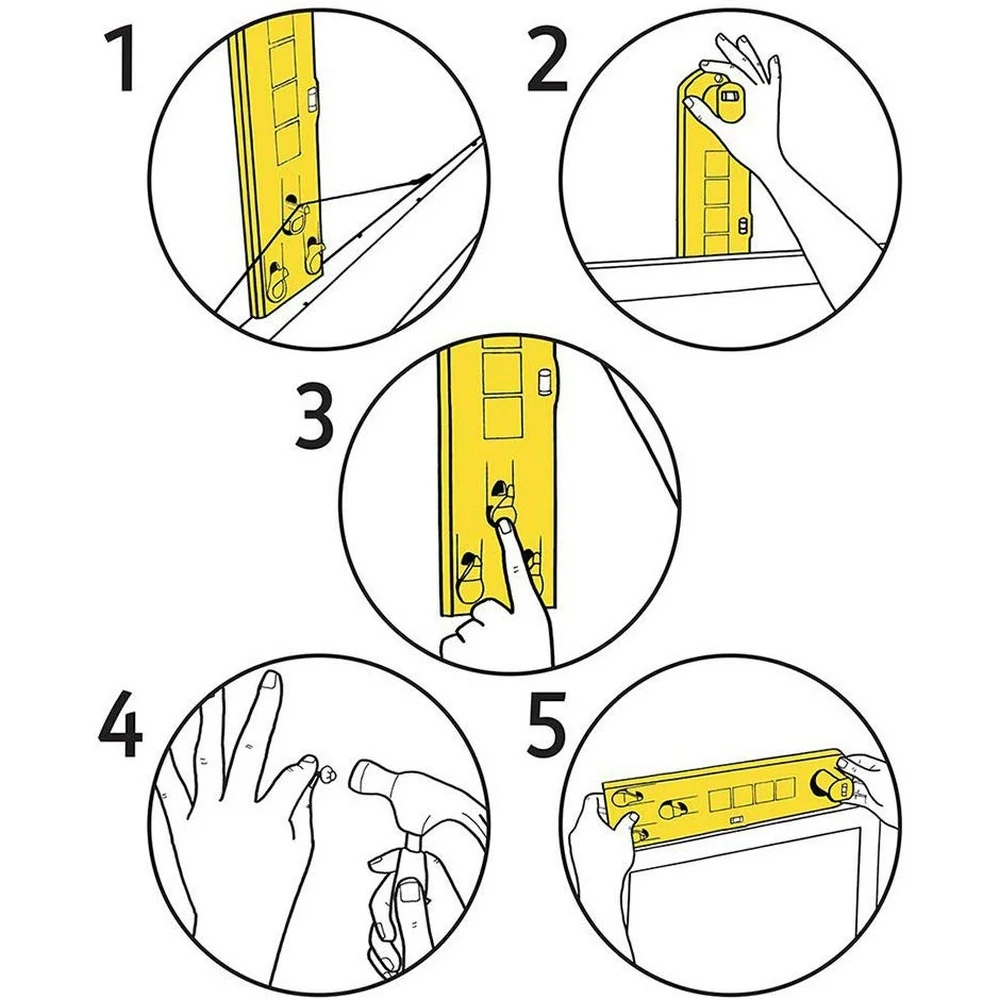 1

2

3

4

5