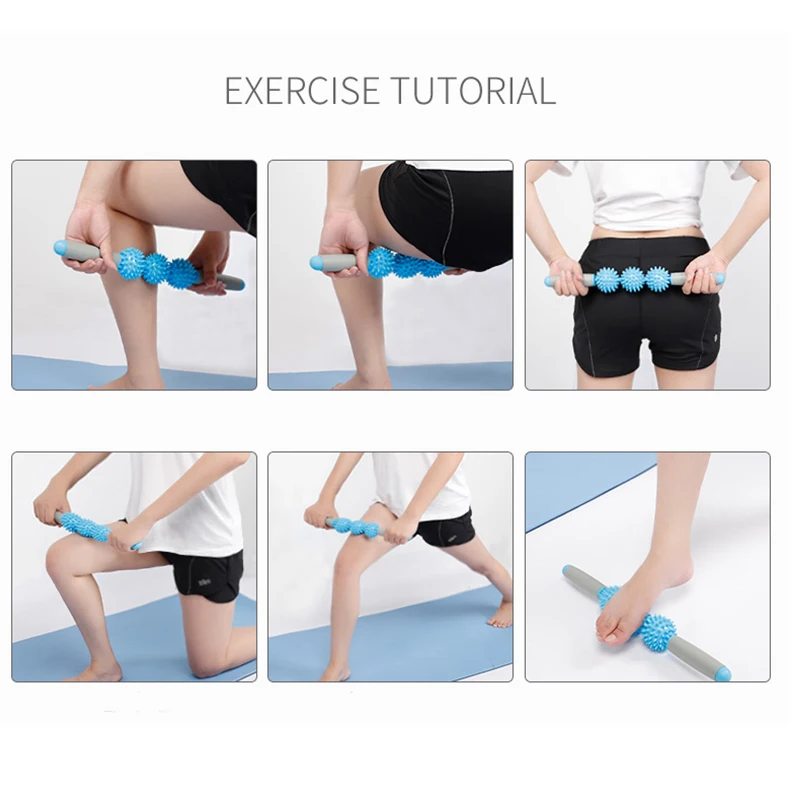 EXERCISE TUTORIAL