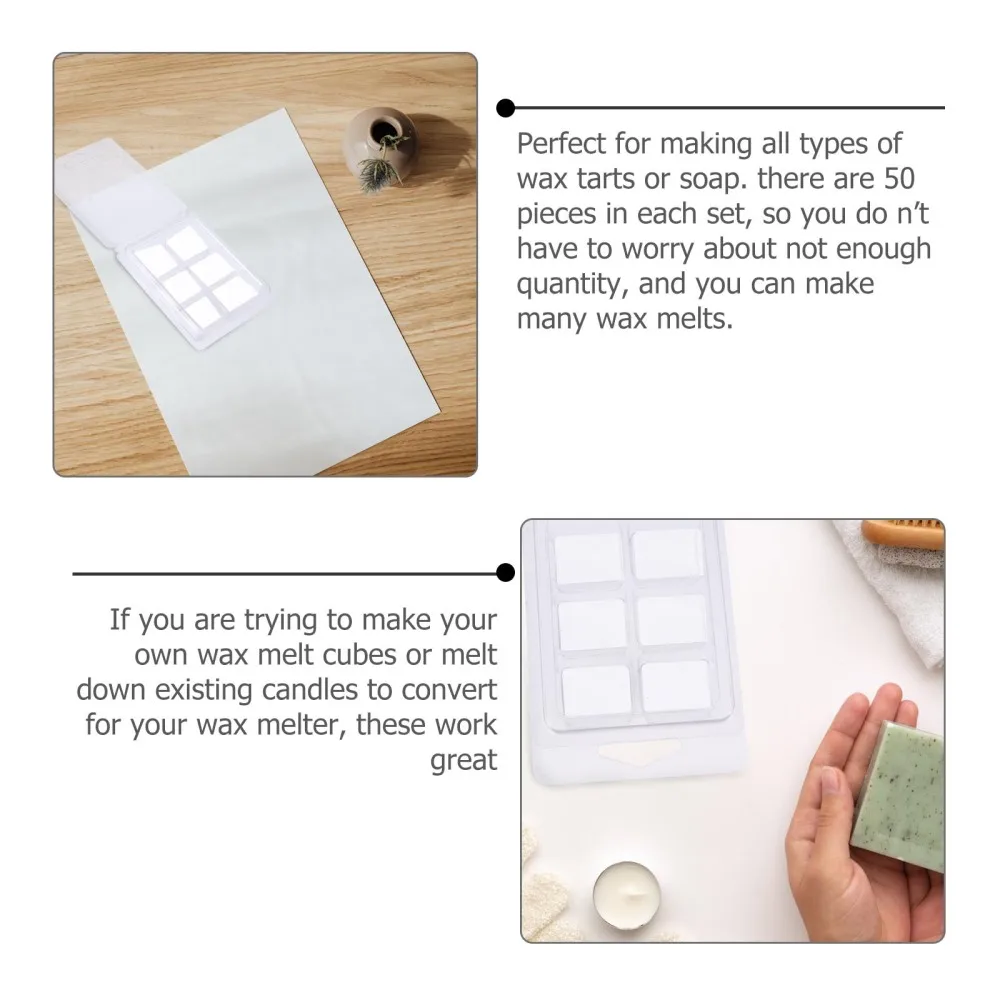 Perfect for making all types of wax tarts or soap. there are 50 pieces in each set, so you do n’t have to worry about not enough quantity, and you can make many wax melts.

If you are trying to make your own wax melt cubes or melt down existing candles to convert for your wax melter, these work great