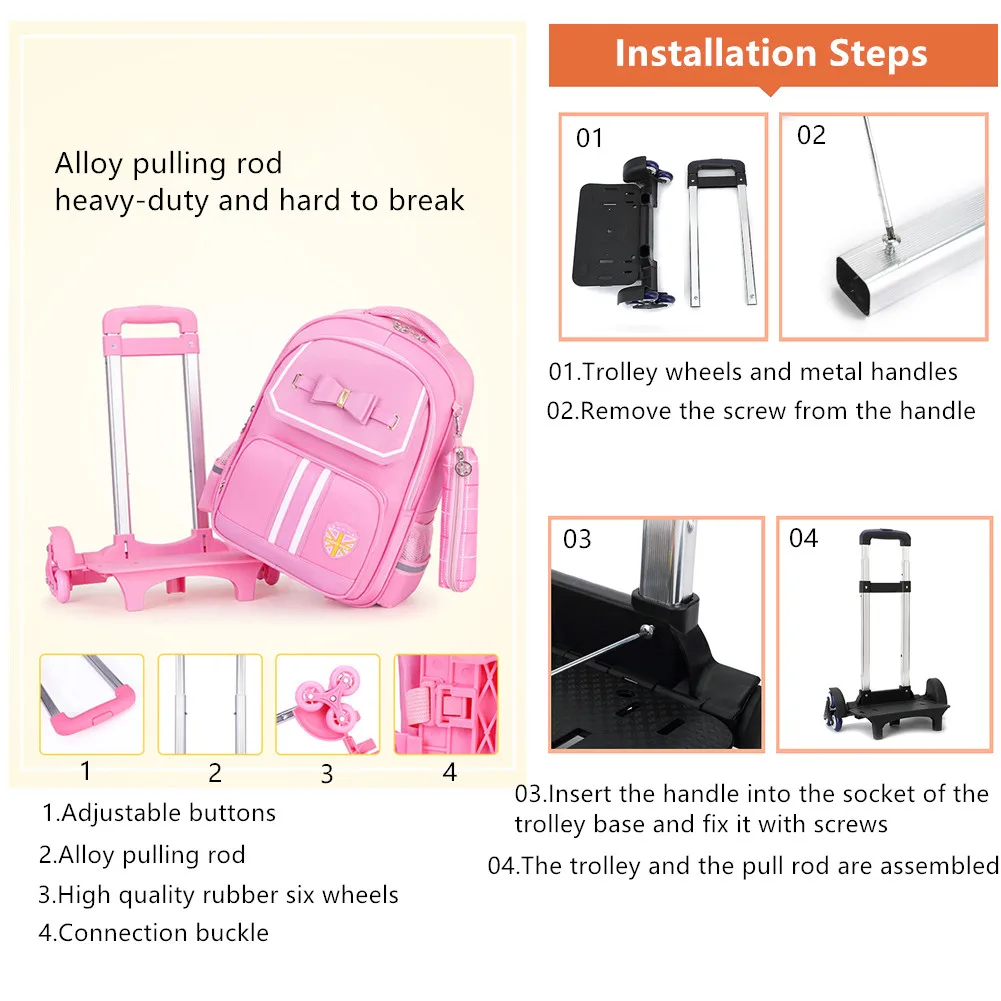 Alloy pulling rod
heavy-duty and hard to break

1
2
3
4

1.Adjustable buttons
2.Alloy pulling rod
3.High quality rubber six wheels
4.Connection buckle

Installation Steps

01
02

01.Trolley wheels and metal handles
02.Remove the screw from the handle

03
04

03.Insert the handle into the socket of the trolley base and fix it with screws
04.The trolley and the pull rod are assembled