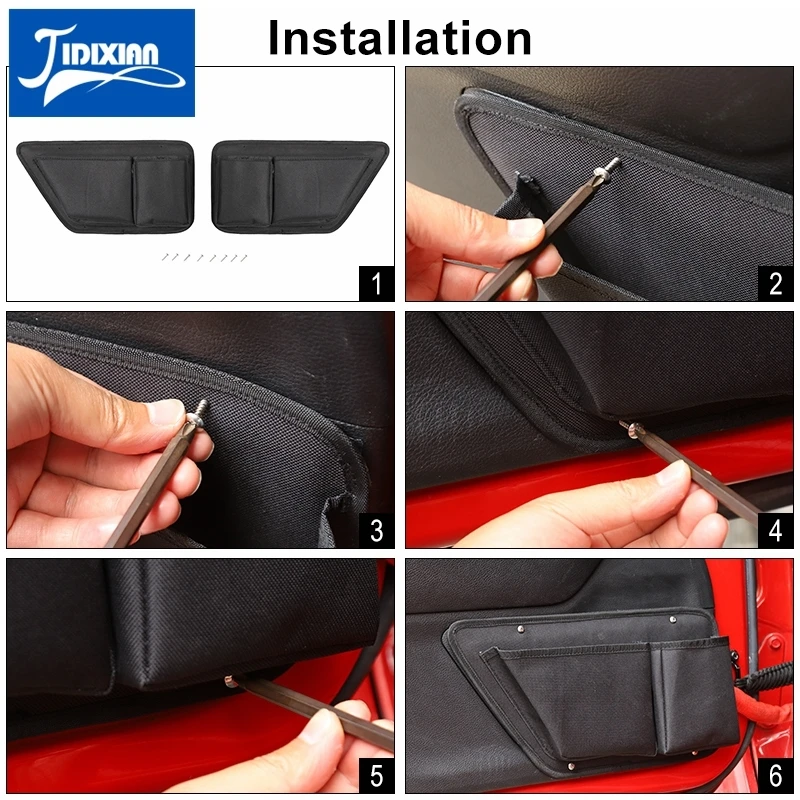 JIDIXIAN

Installation

1

2

3

4

5

6