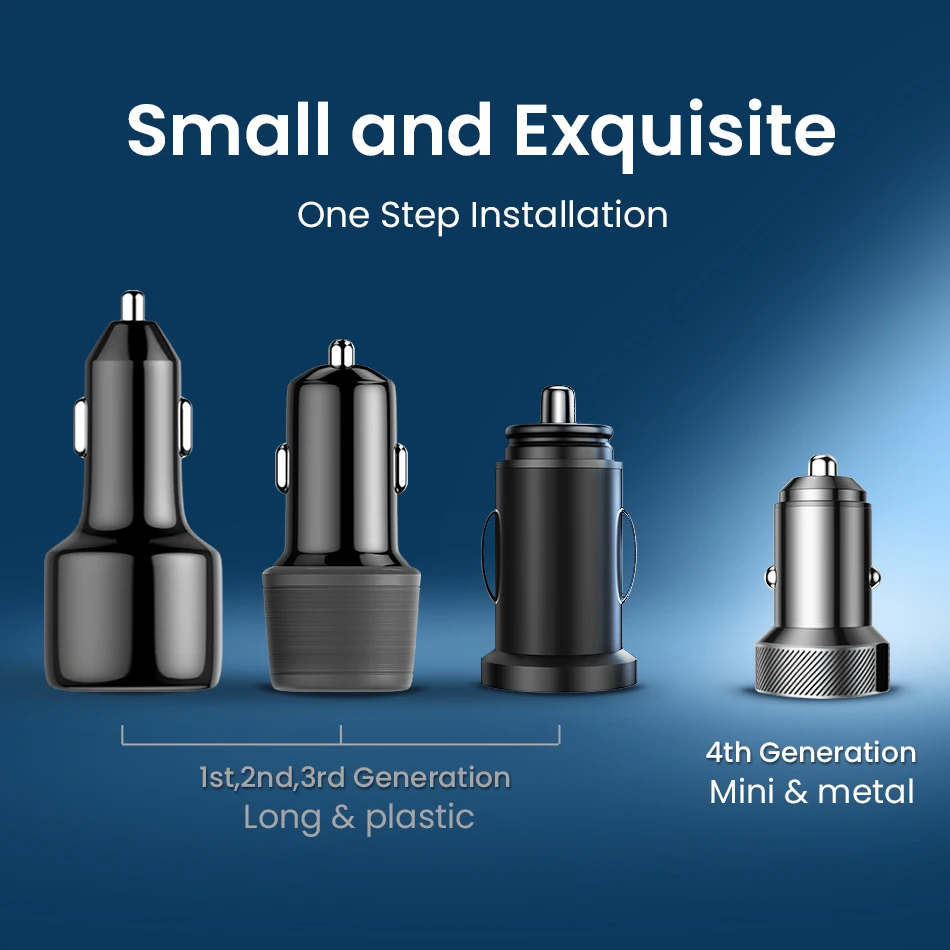 Small and Exquisite

One Step Installation

1st,2nd,3rd Generation
Long & plastic

4th Generation
Mini & metal