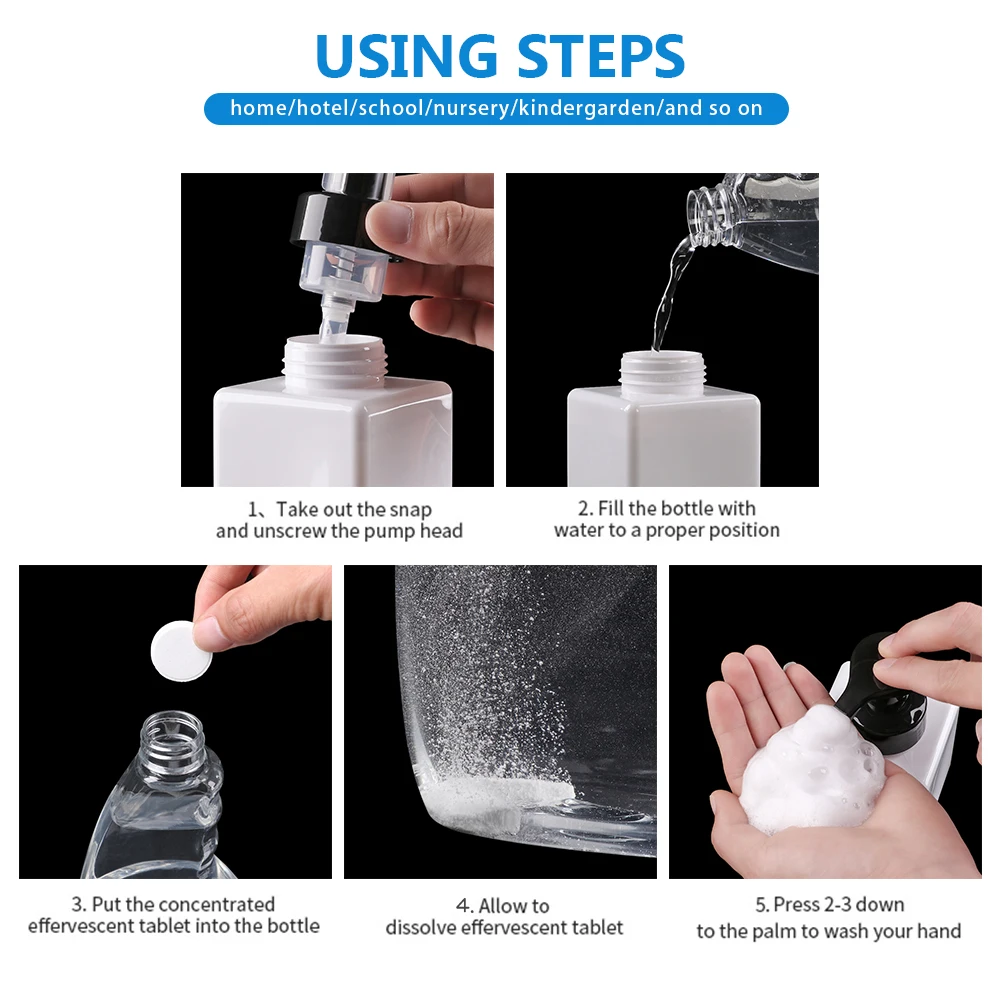 USING STEPS

home/hotel/school/nursery/kindergarden/and so on

1、Take out the snap and unscrew the pump head

2. Fill the bottle with water to a proper position

3. Put the concentrated effervescent tablet into the bottle

4. Allow to dissolve effervescent tablet

5. Press 2-3 down to the palm to wash your hand