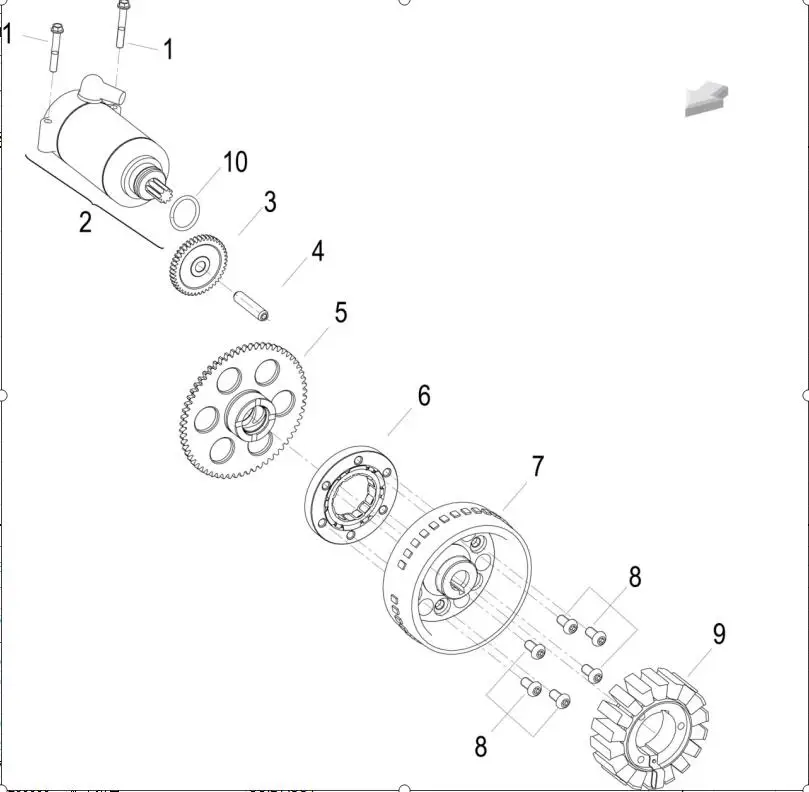 1
1
10
2
3
4
5
6
7
8
9
8