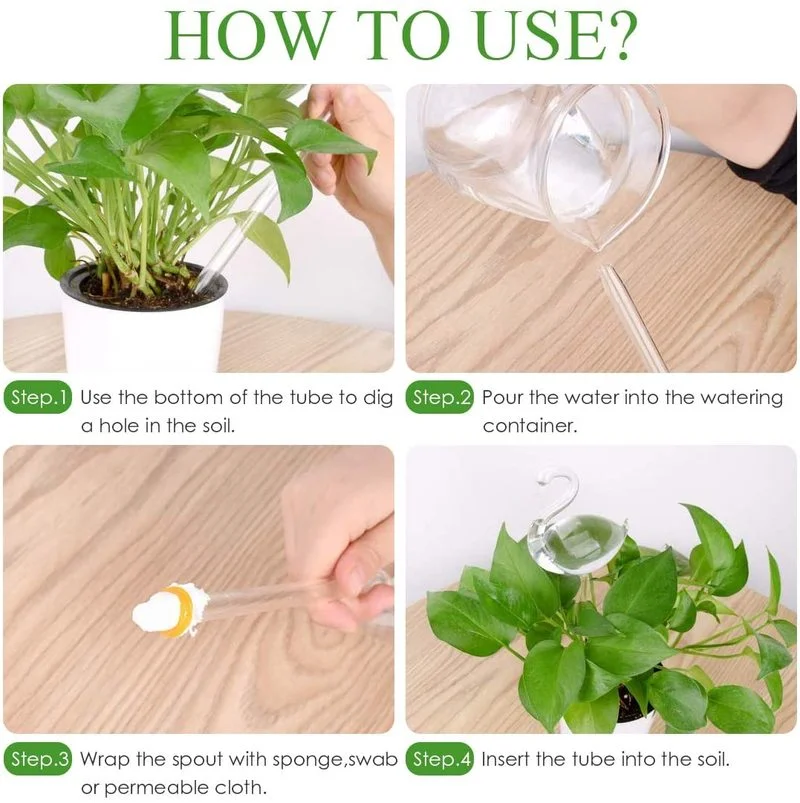 HOW TO USE?

Step.1 Use the bottom of the tube to dig a hole in the soil.

Step.2 Pour the water into the watering container.

Step.3 Wrap the spout with sponge,swab or permeable cloth.

Step.4 Insert the tube into the soil.