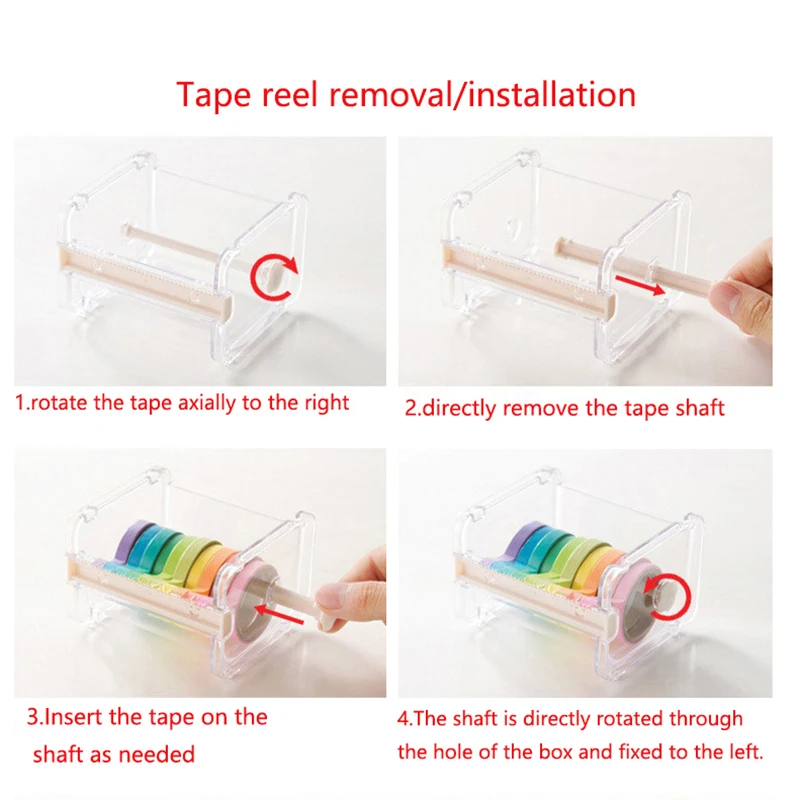 Tape reel removal/installation

1.rotate the tape axially to the right

2.directly remove the tape shaft

3.Insert the tape on the shaft as needed

4.The shaft is directly rotated through the hole of the box and fixed to the left.