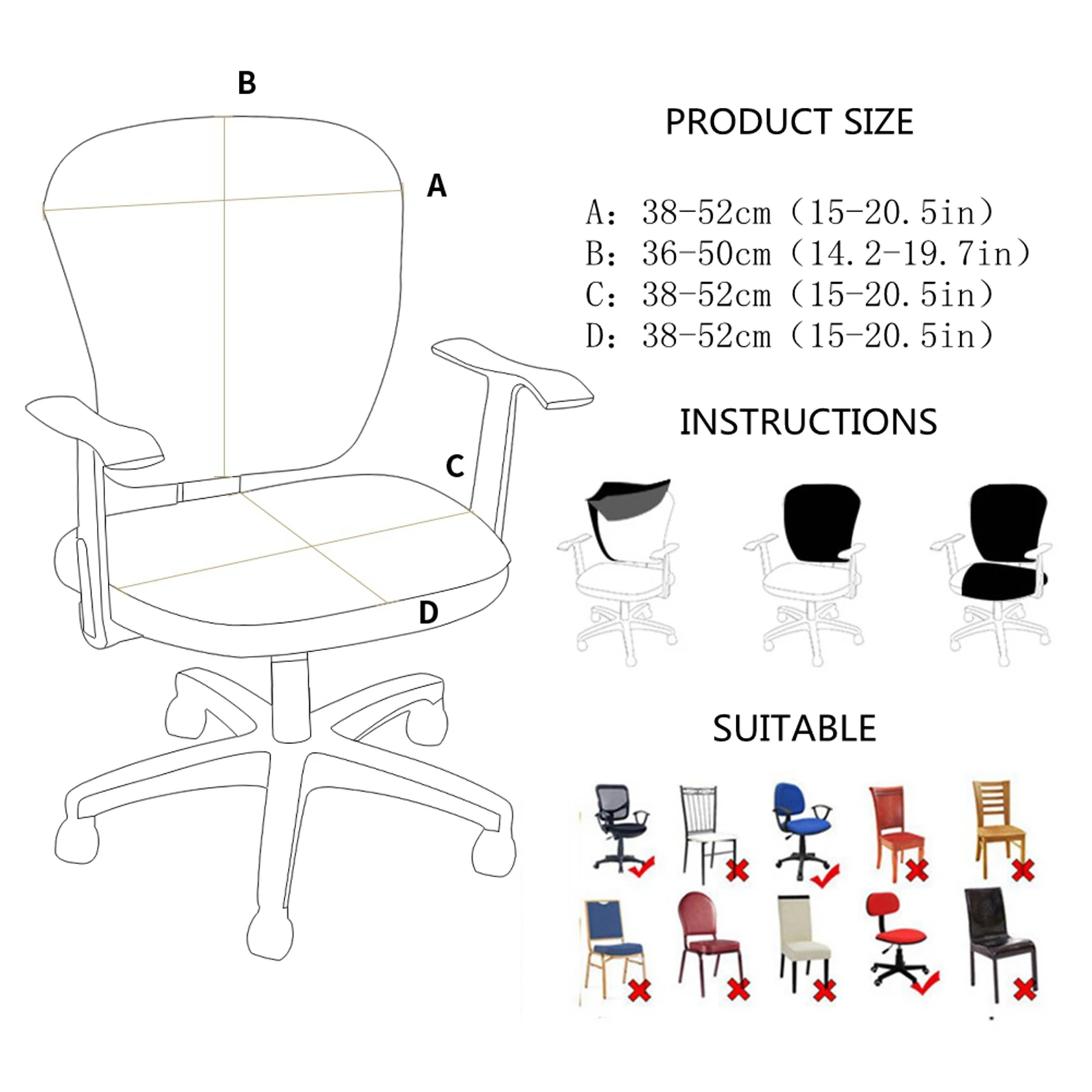 B

A

C

D

PRODUCT SIZE

A: 38-52cm (15-20.5in)
B: 36-50cm (14.2-19.7in)
C: 38-52cm (15-20.5in)
D: 38-52cm (15-20.5in)

INSTRUCTIONS

SUITABLE