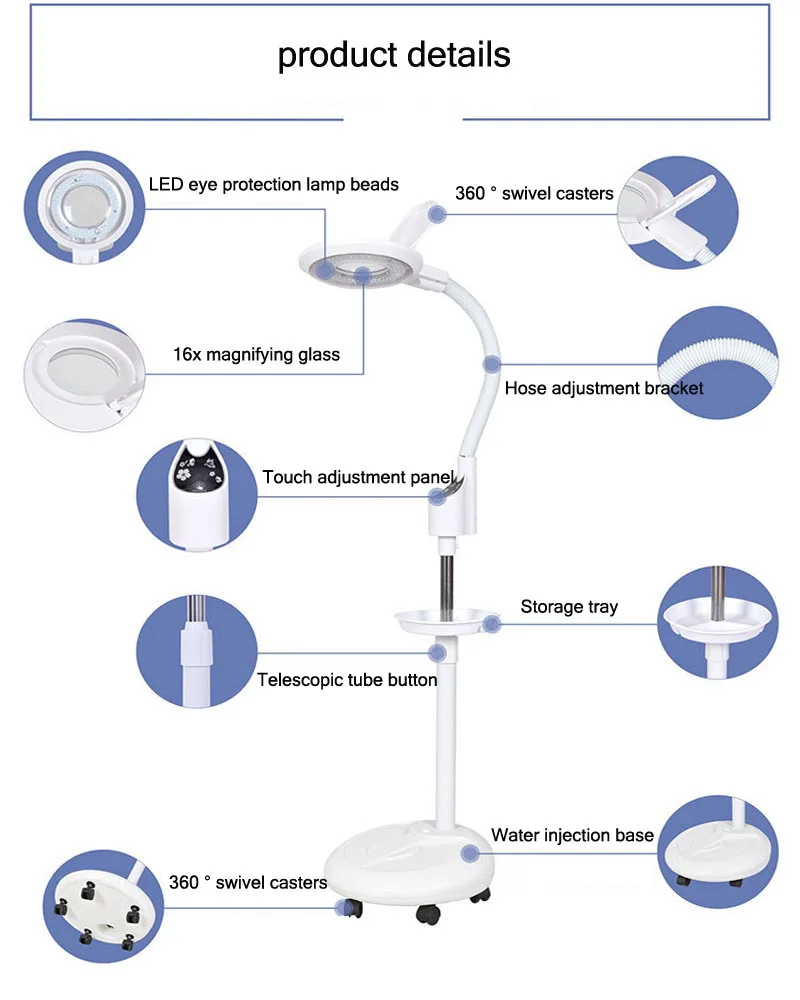 product details

LED eye protection lamp beads

360 ° swivel casters

16x magnifying glass

Hose adjustment bracket

Touch adjustment panel

Storage tray

Telescopic tube button

Water injection base

360 ° swivel casters