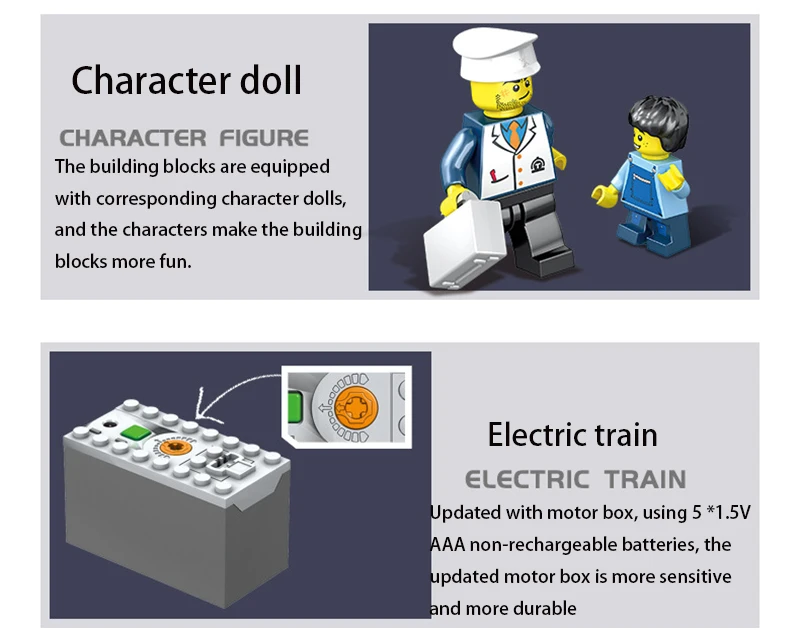 Character doll

CHARACTER FIGURE

The building blocks are equipped with corresponding character dolls, and the characters make the building blocks more fun.

Electric train

ELECTRIC TRAIN

Updated with motor box, using 5 *1.5V AAA non-rechargeable batteries, the updated motor box is more sensitive and more durable