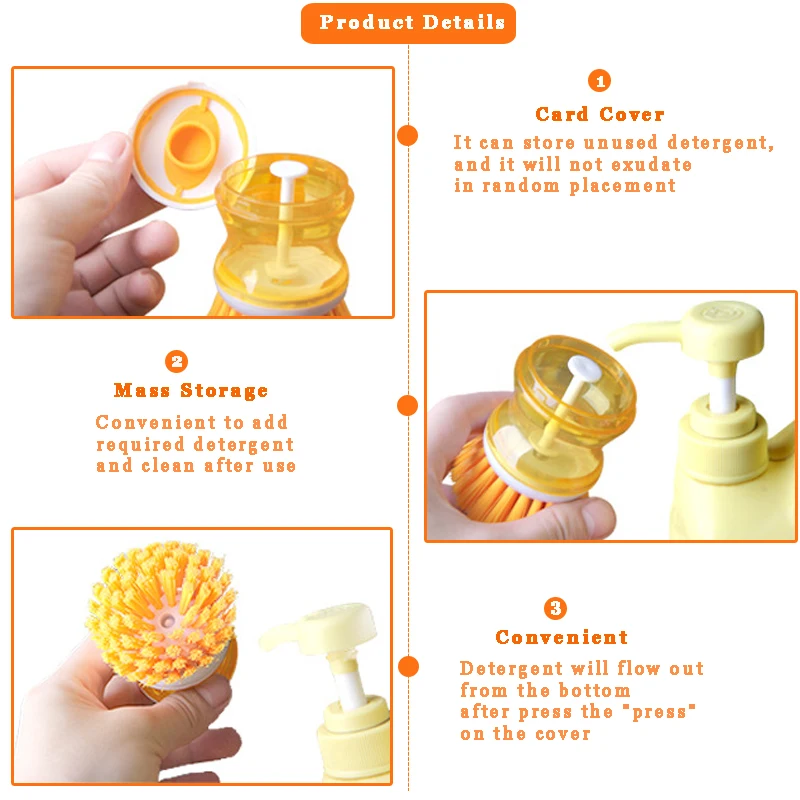 Product Details

1

Card Cover

It can store unused detergent, and it will not exudate in random placement

2

Mass Storage

Convenient to add required detergent and clean after use

3

Convenient

Detergent will flow out from the bottom after press the "press" on the cover