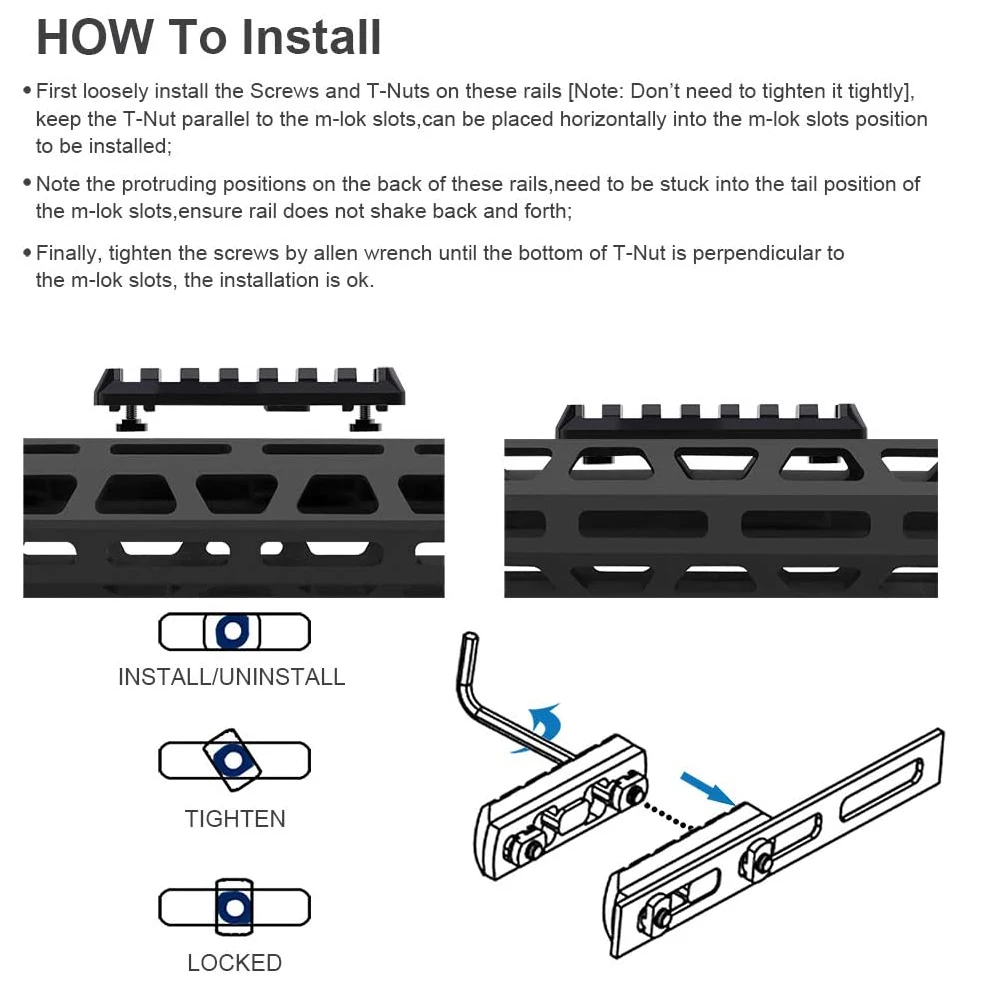 HOW To Install

• First loosely install the Screws and T-Nuts on these rails [Note: Don't need to tighten it tightly], keep the T-Nut parallel to the m-lok slots,can be placed horizontally into the m-lok slots position to be installed;

• Note the protruding positions on the back of these rails,need to be stuck into the tail position of the m-lok slots,ensure rail does not shake back and forth;

• Finally, tighten the screws by allen wrench until the bottom of T-Nut is perpendicular to the m-lok slots, the installation is ok.

INSTALL/UNINSTALL

TIGHTEN

LOCKED