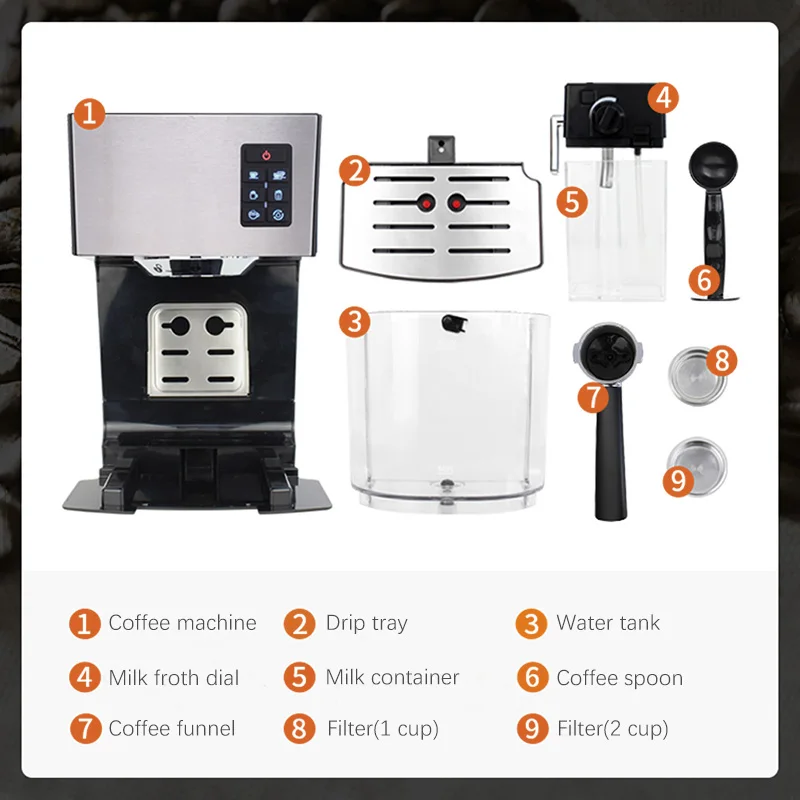 1
2
4
5
6
3
7
8
9

1 Coffee machine
2 Drip tray
3 Water tank
4 Milk froth dial
5 Milk container
6 Coffee spoon
7 Coffee funnel
8 Filter(1 cup)
9 Filter(2 cup)