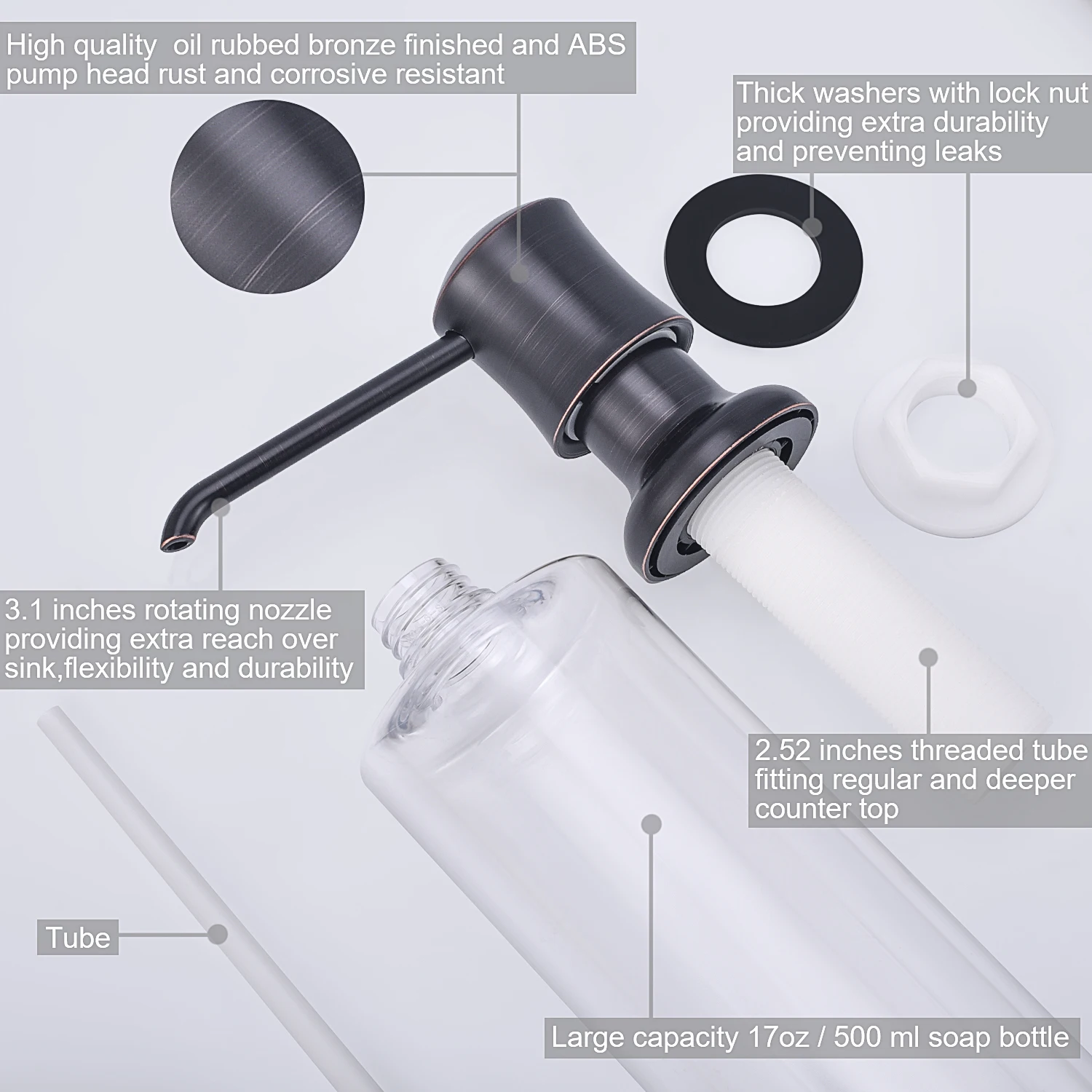 High quality  oil rubbed bronze finished and ABS pump head rust and corrosive resistant

Thick washers with lock nut providing extra durability and preventing leaks

3.1 inches rotating nozzle providing extra reach over sink,flexibility and durability

2.52 inches threaded tube fitting regular and deeper counter top

Tube

Large capacity 17oz / 500 ml soap bottle