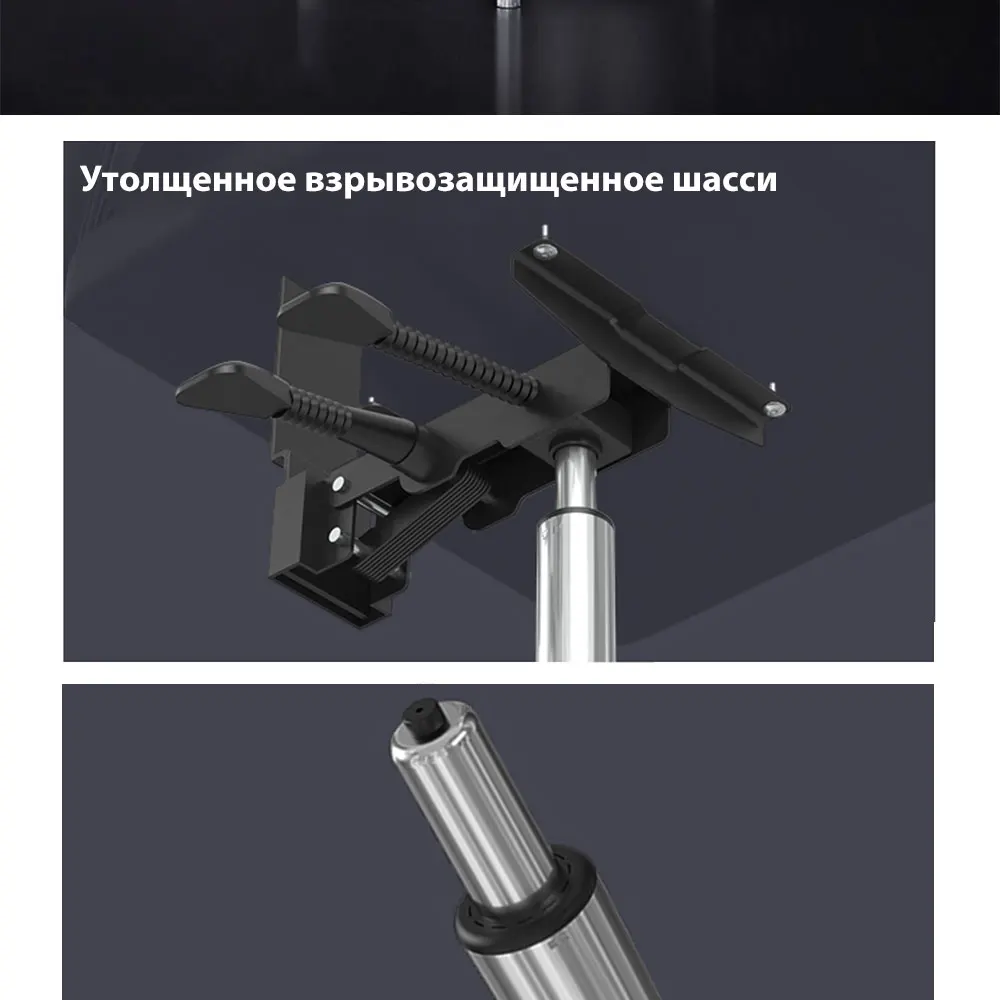 Утолщенное взрывозащищенное шасси