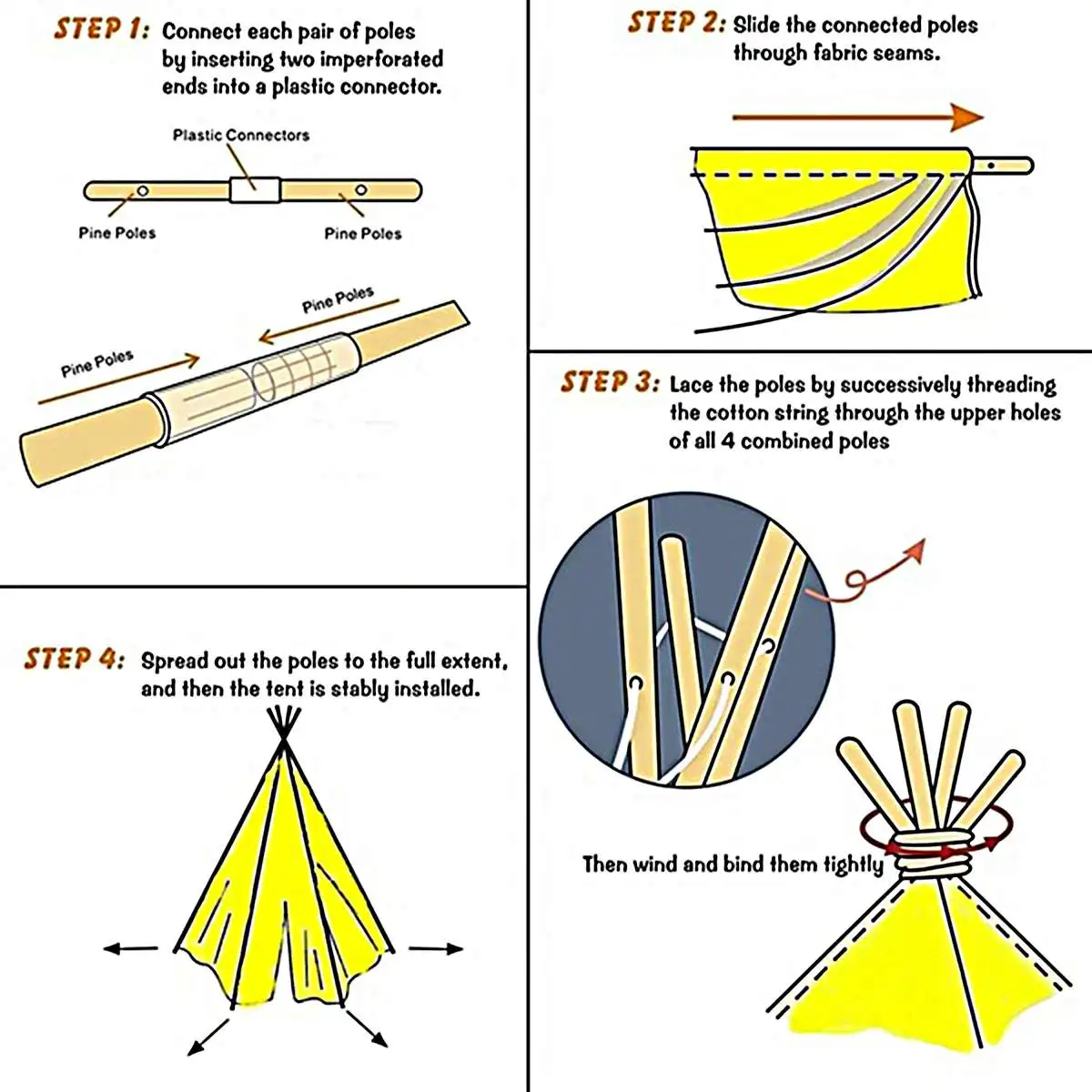 STEP 1: Connect each pair of poles by inserting two imperforated ends into a plastic connector.

Plastic Connectors

Pine Poles

Pine Poles

Pine Poles

Pine Poles

STEP 2: Slide the connected poles through fabric seams.

STEP 3: Lace the poles by successively threading the cotton string through the upper holes of all 4 combined poles

Then wind and bind them tightly

STEP 4: Spread out the poles to the full extent, and then the tent is stably installed.