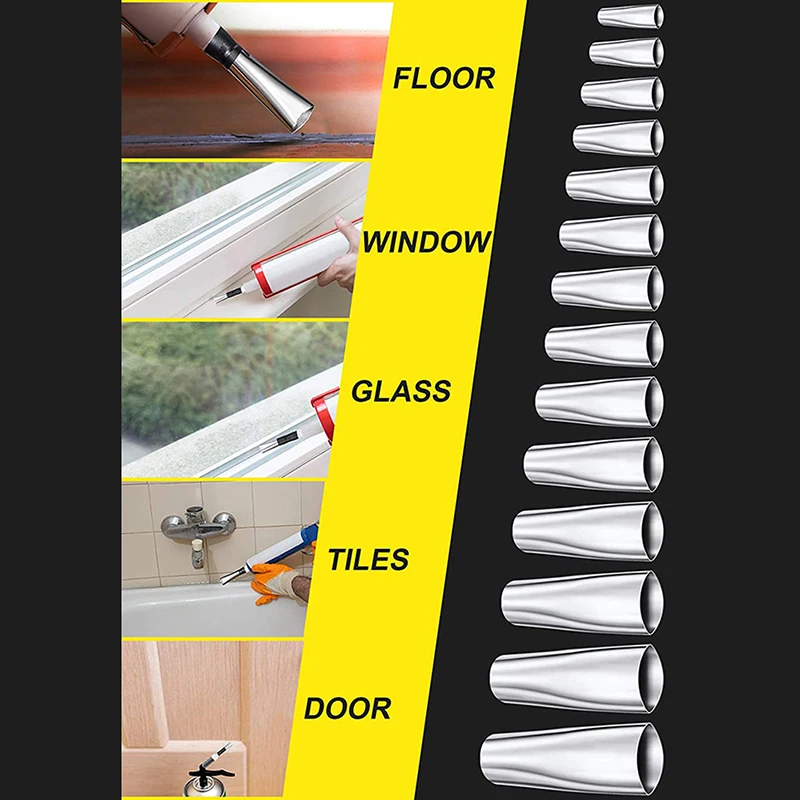 FLOOR

WINDOW

GLASS

TILES

DOOR