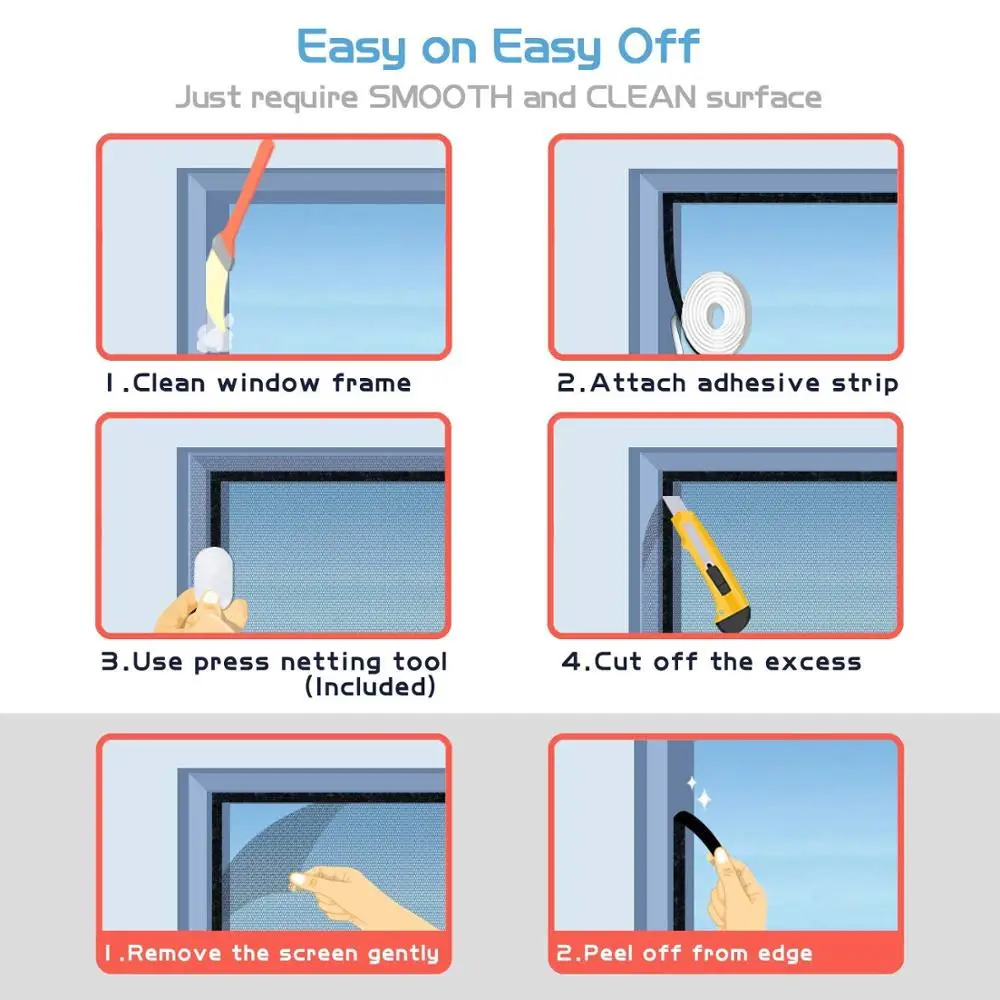 Easy on Easy Off
Just require SMOOTH and CLEAN surface

1.Clean window frame

2.Attach adhesive strip

3.Use press netting tool (Included)

4.Cut off the excess

1.Remove the screen gently

2.Peel off from edge