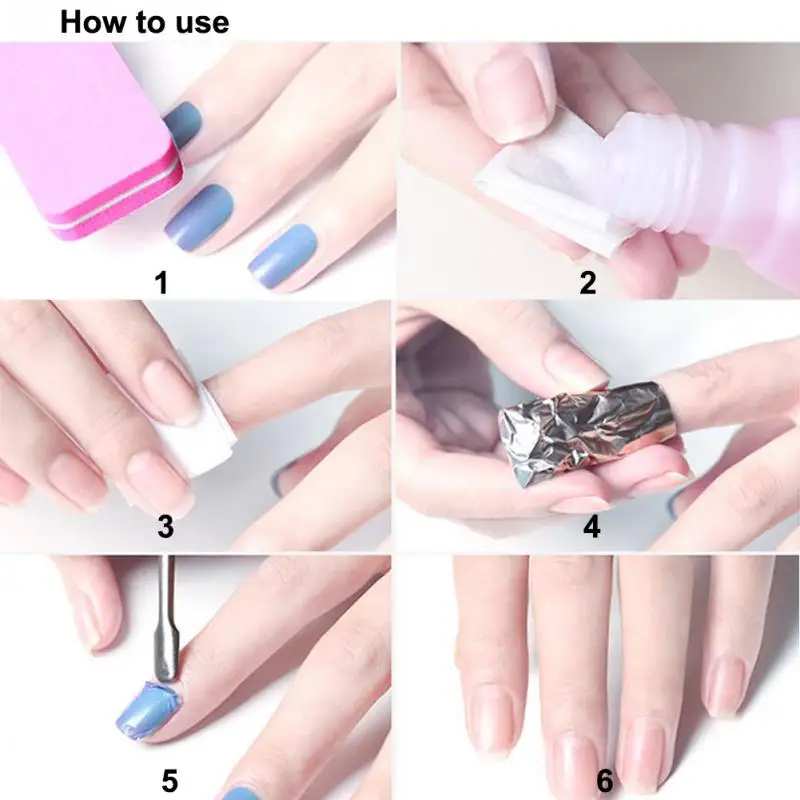 How to use

1

2

3

4

5

6