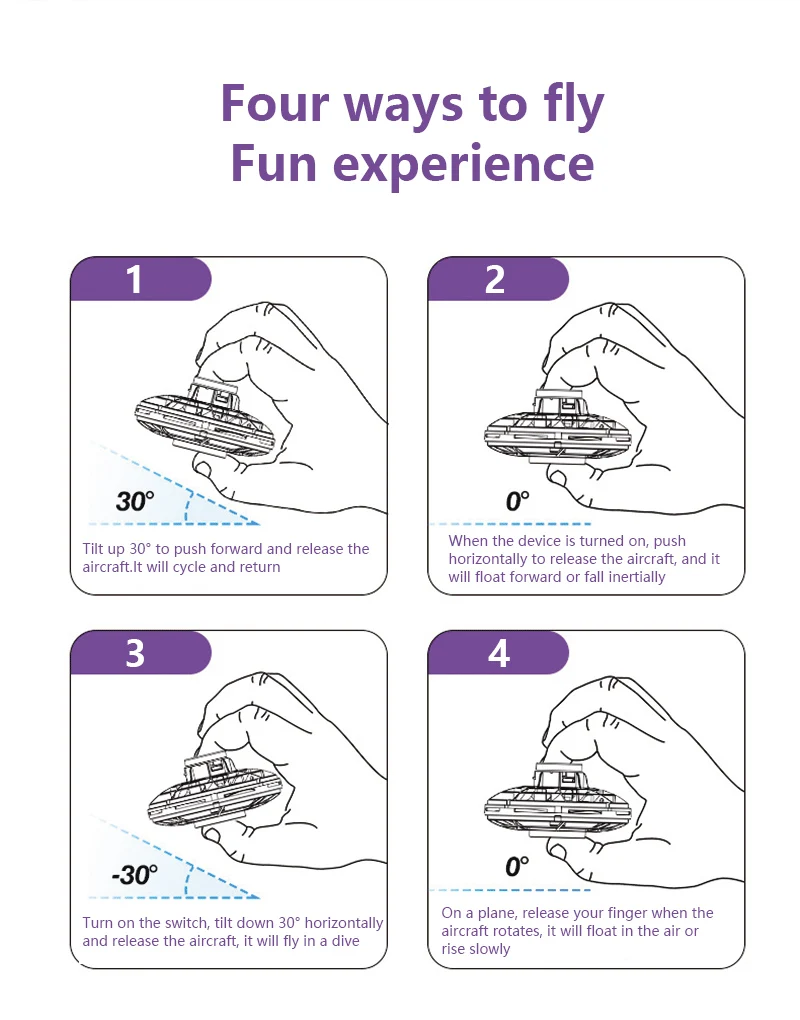 Four ways to fly
Fun experience

1

30°

Tilt up 30° to push forward and release the aircraft.It will cycle and return

2

0°

When the device is turned on, push horizontally to release the aircraft, and it will float forward or fall inertially

3

-30°

Turn on the switch, tilt down 30° horizontally and release the aircraft, it will fly in a dive

4

0°

On a plane, release your finger when the aircraft rotates, it will float in the air or rise slowly