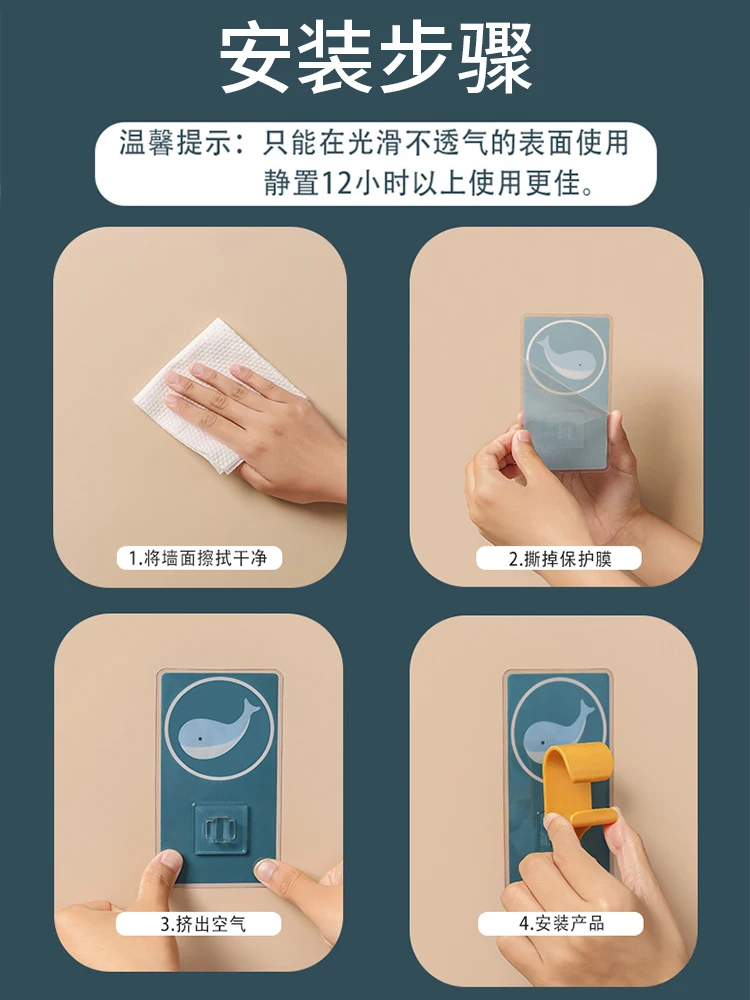 安装步骤

温馨提示：只能在光滑不透气的表面使用
静置12小时以上使用更佳。

1.将墙面擦拭干净

2.撕掉保护膜

3.挤出空气

4.安装产品