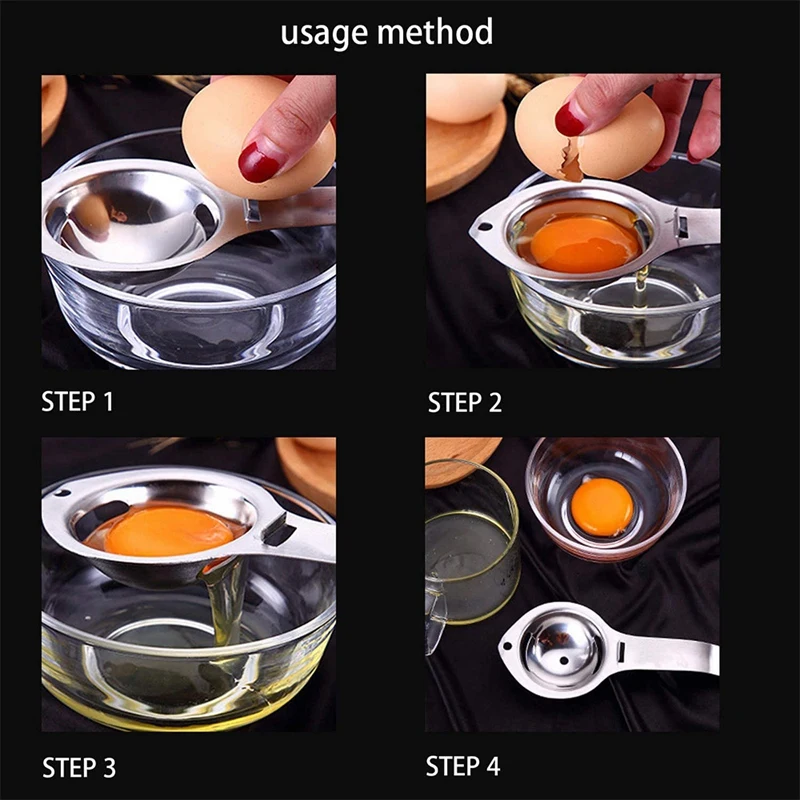 usage method

STEP 1

STEP 2

STEP 3

STEP 4