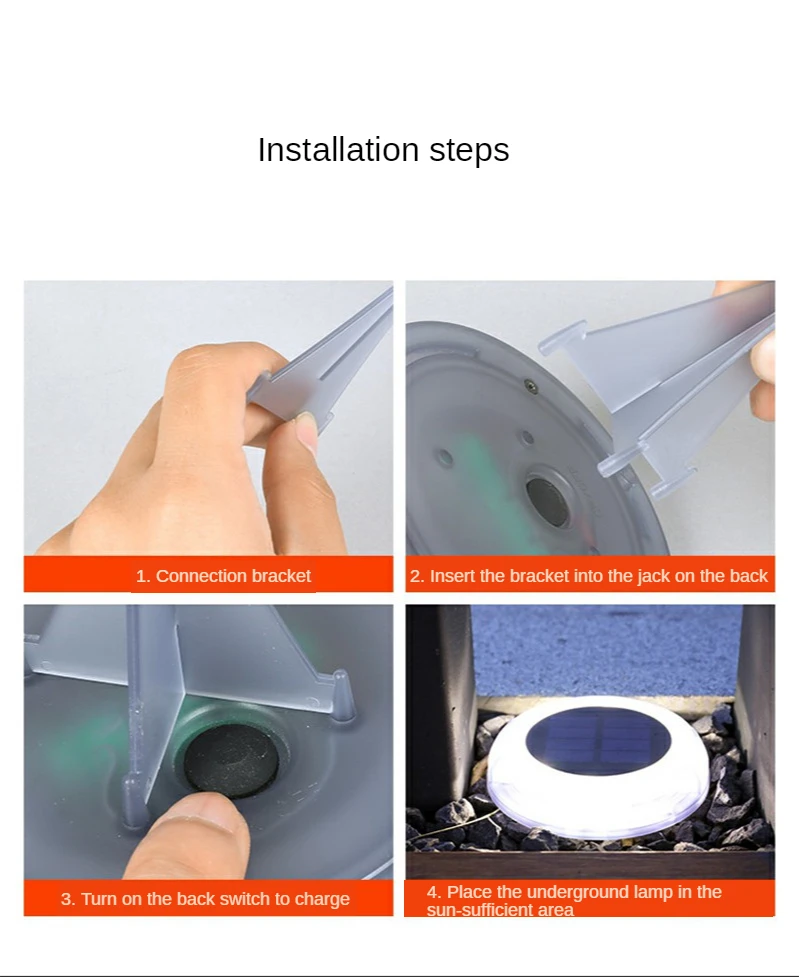 Installation steps

1. Connection bracket

2. Insert the bracket into the jack on the back

3. Turn on the back switch to charge

4. Place the underground lamp in the sun-sufficient area