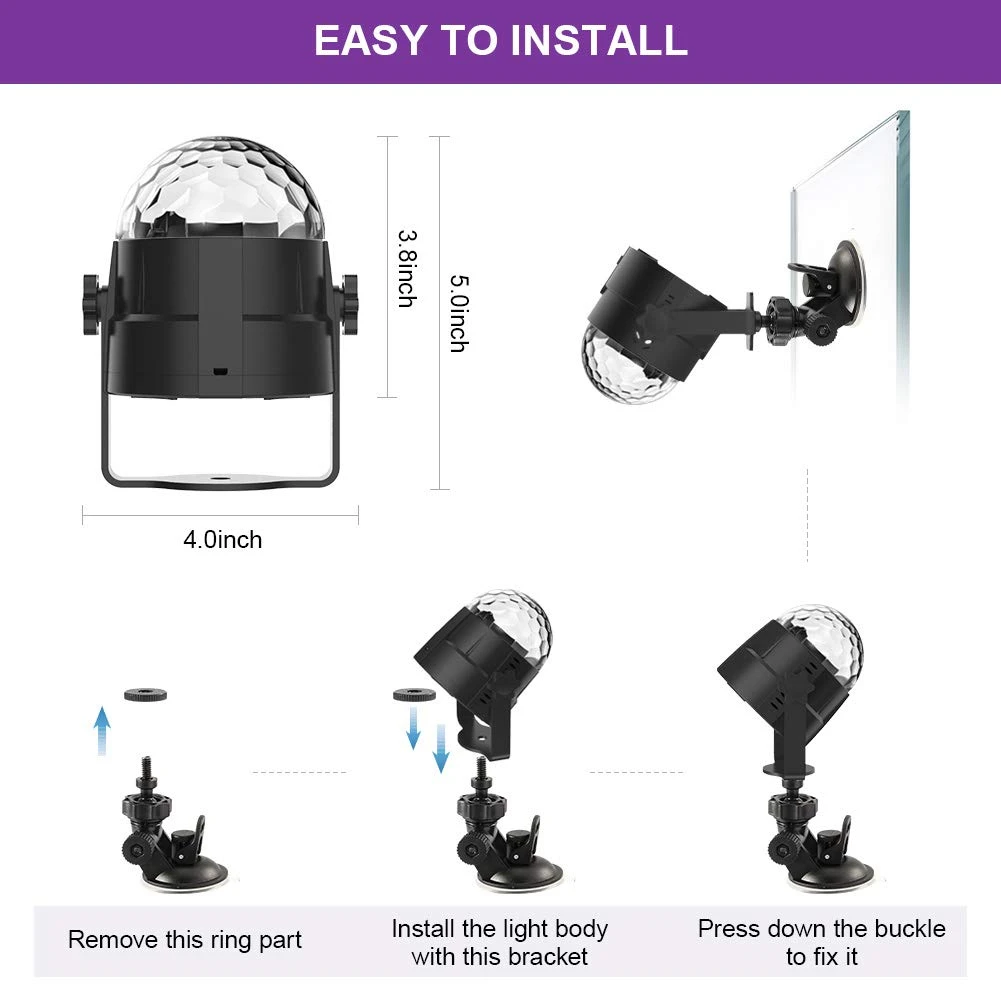 EASY TO INSTALL

3.8inch

5.0inch

4.0inch

Remove this ring part

Install the light body with this bracket

Press down the buckle to fix it