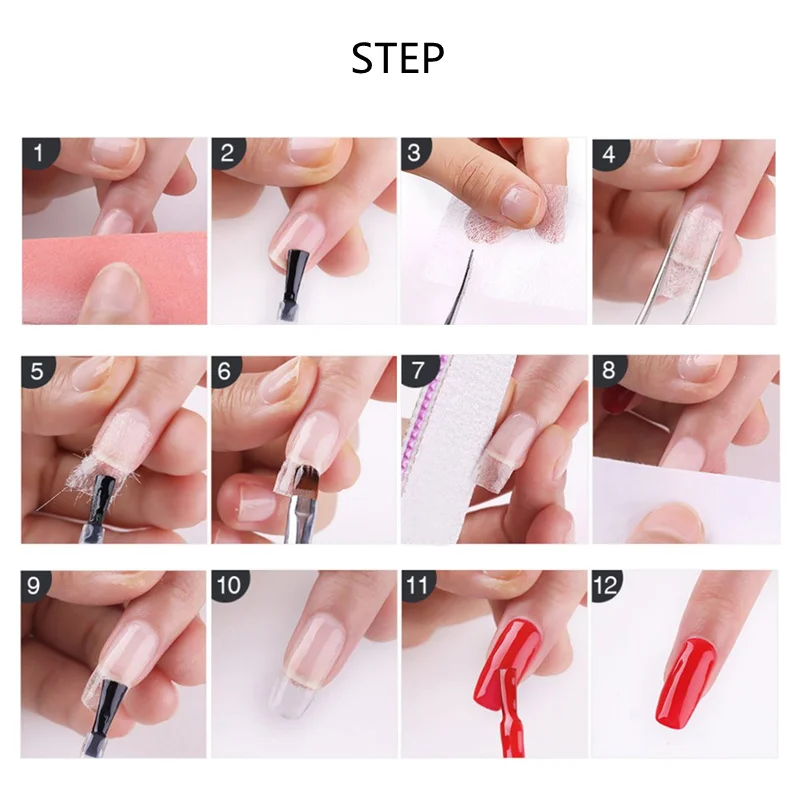 STEP

1

2

3

4

5

6

7

8

9

10

11

12