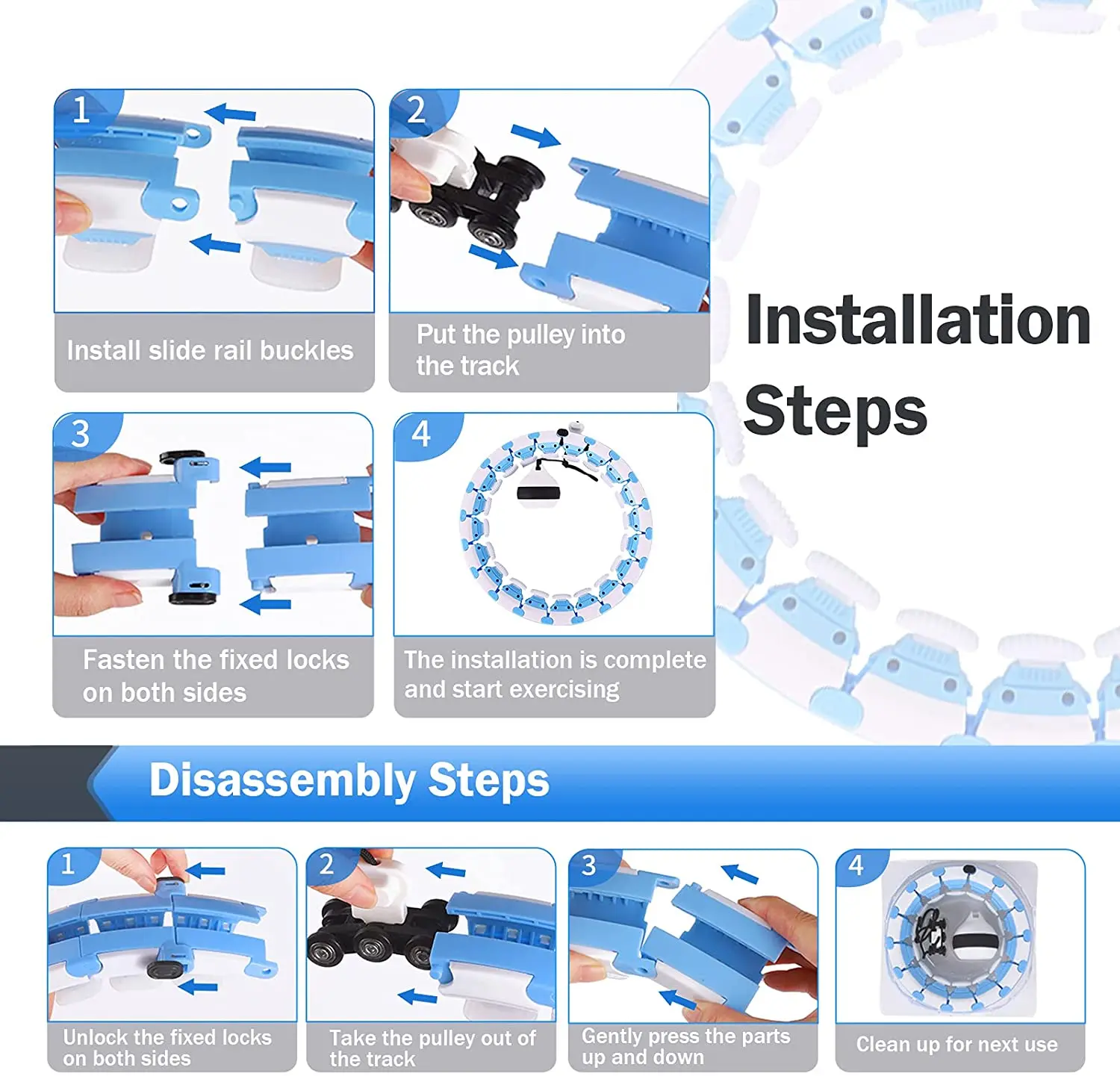 1
Install slide rail buckles

2
Put the pulley into the track

Installation Steps

3
Fasten the fixed locks on both sides

4
The installation is complete and start exercising

Disassembly Steps

1
Unlock the fixed locks on both sides

2
Take the pulley out of the track

3
Gently press the parts up and down

4
Clean up for next use